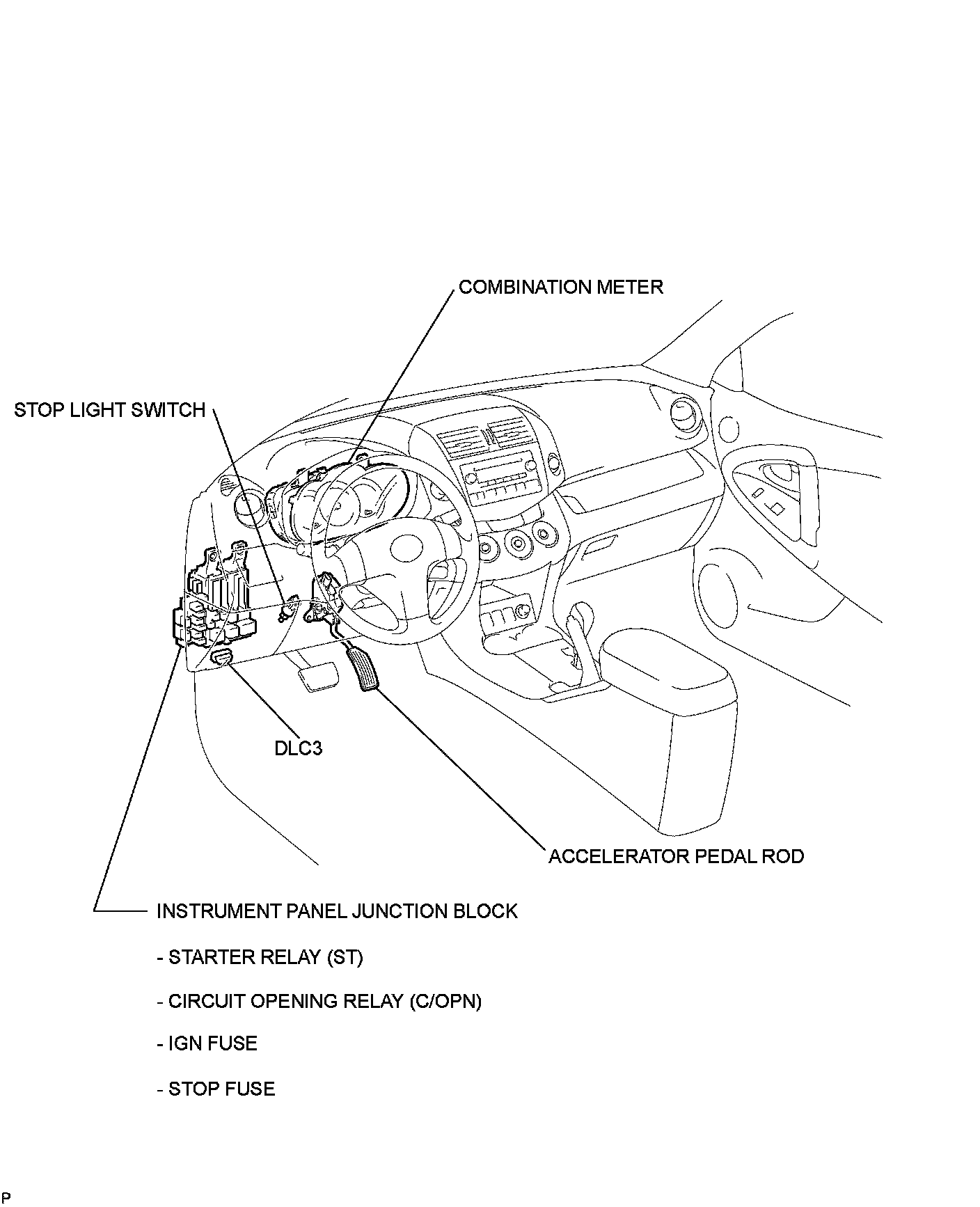 COMBINATION METER

STOP LIGHT SWITCH

DLC3

ACCELERATOR PEDAL ROD

INSTRUMENT PANEL JUNCTION BLOCK

- STARTER RELAY (ST)

- CIRCUIT OPENING RELAY (C/OPN)

- IGN FUSE

- STOP FUSE

P