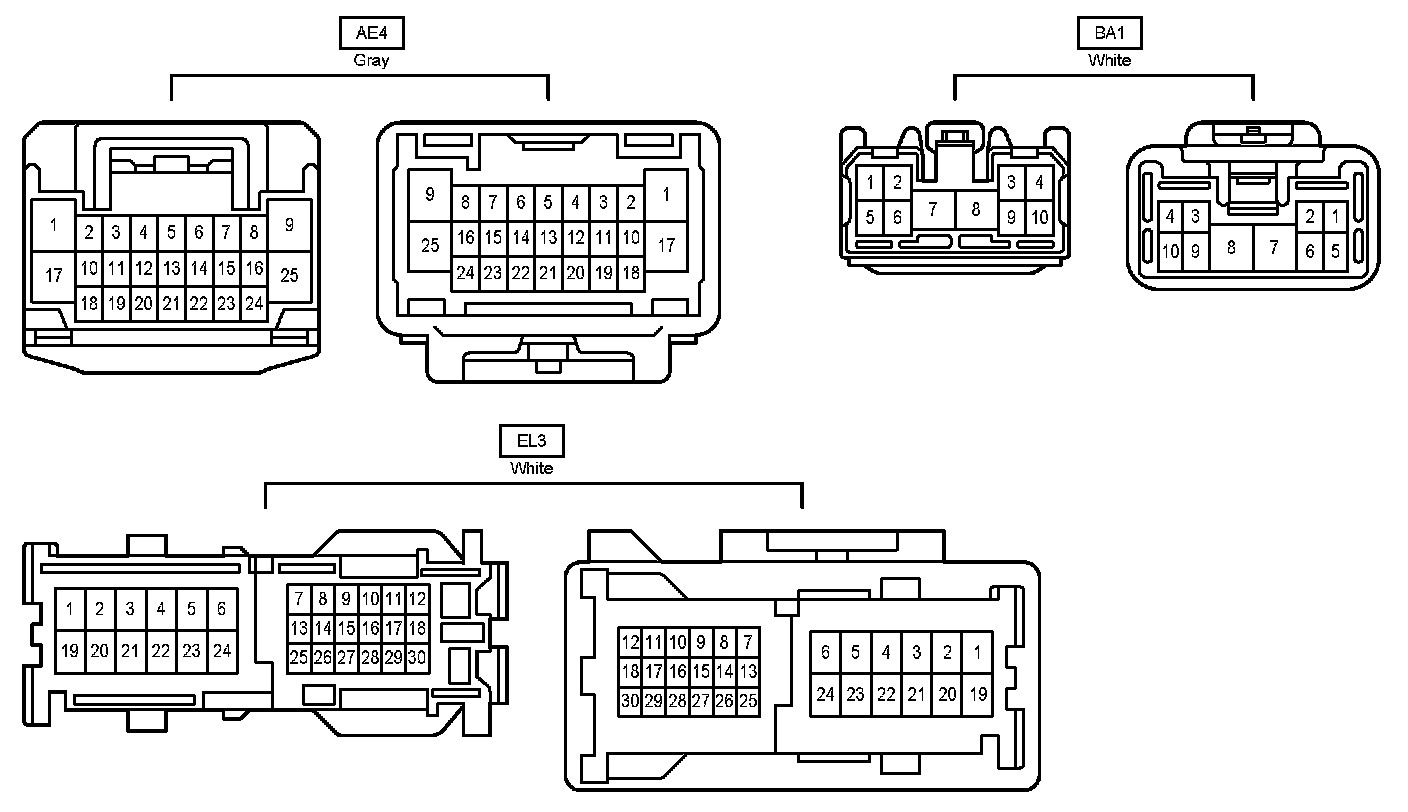 AE4
Gray

1 2 3 4 5 6 7 8 9
17 10 11 12 13 14 15 16 25
18 19 20 21 22 23 24

9 8 7 6 5 4 3 2 1
25 16 15 14 13 12 11 10 17
24 23 22 21 20 19 18

BA1
White

1 2 3 4
5 6 7 8 9 10

4 3 2 1
10 9 8 7 6 5

EL3
White

1 2 3 4 5 6
19 20 21 22 23 24

7 8 9 10 11 12
13 14 15 16 17 18
25 26 27 28 29 30

12 11 10 9 8 7
18 17 16 15 14 13
30 29 28 27 26 25

6 5 4 3 2 1
24 23 22 21 20 19