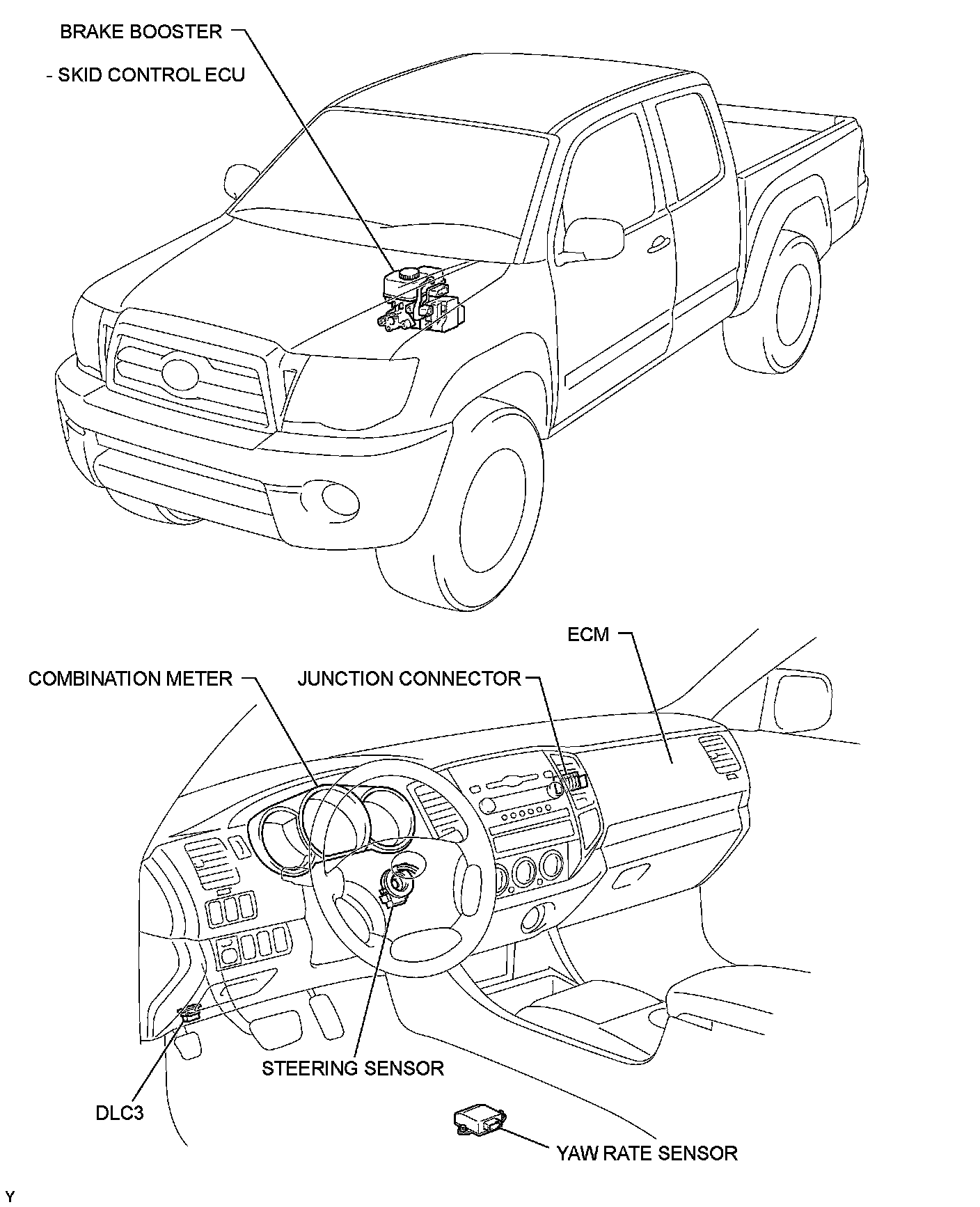 BRAKE BOOSTER

- SKID CONTROL ECU

ECM

COMBINATION METER

JUNCTION CONNECTOR

STEERING SENSOR

DLC3

YAW RATE SENSOR

Y