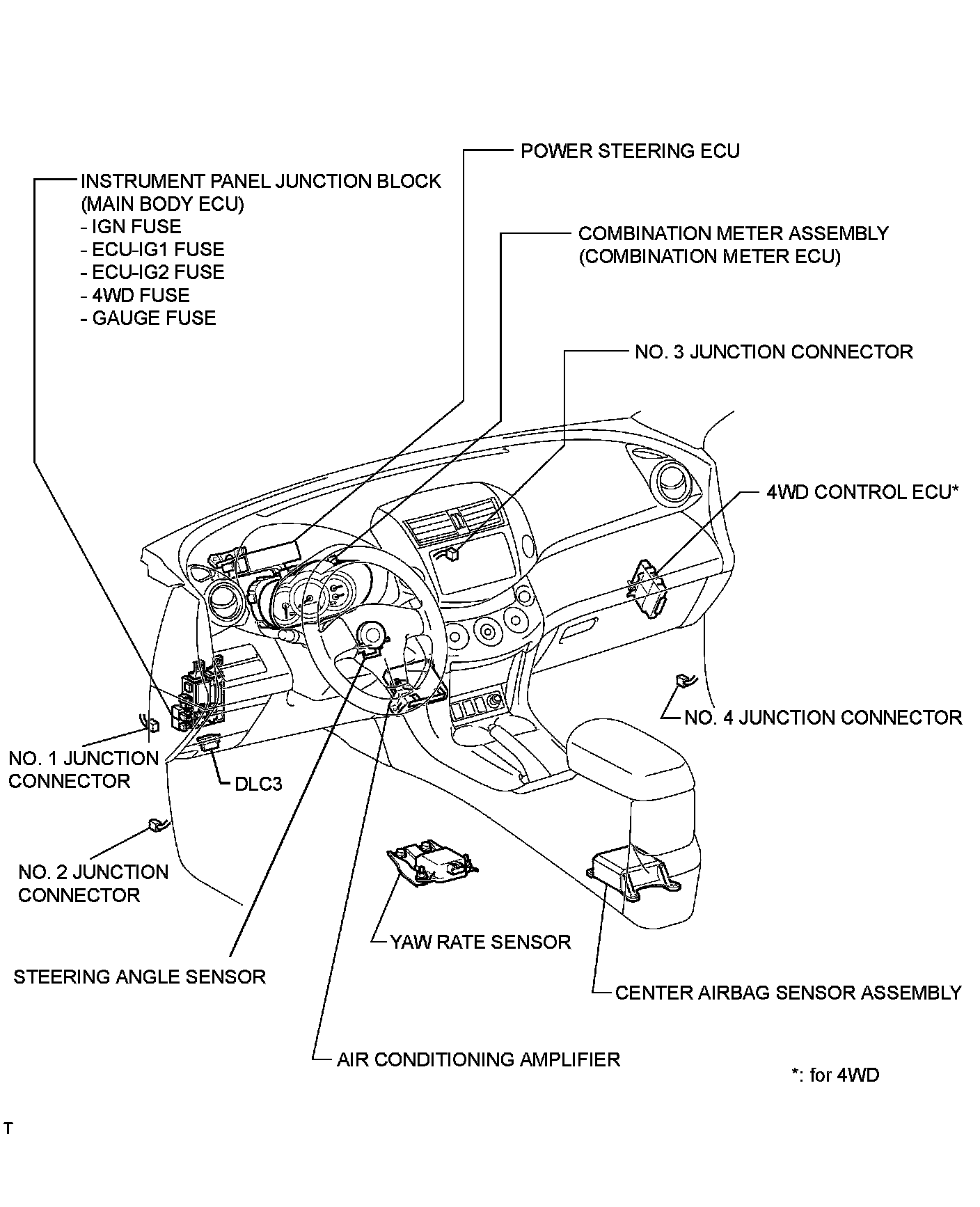 POWER STEERING ECU

INSTRUMENT PANEL JUNCTION BLOCK
(MAIN BODY ECU)
- IGN FUSE
- ECU-IG1 FUSE
- ECU-IG2 FUSE
- 4WD FUSE
- GAUGE FUSE

COMBINATION METER ASSEMBLY
(COMBINATION METER ECU)

NO. 3 JUNCTION CONNECTOR

4WD CONTROL ECU*

NO. 4 JUNCTION CONNECTOR

NO. 1 JUNCTION
CONNECTOR

DLC3

NO. 2 JUNCTION
CONNECTOR

YAW RATE SENSOR

STEERING ANGLE SENSOR

CENTER AIRBAG SENSOR ASSEMBLY

AIR CONDITIONING AMPLIFIER

*: for 4WD

T