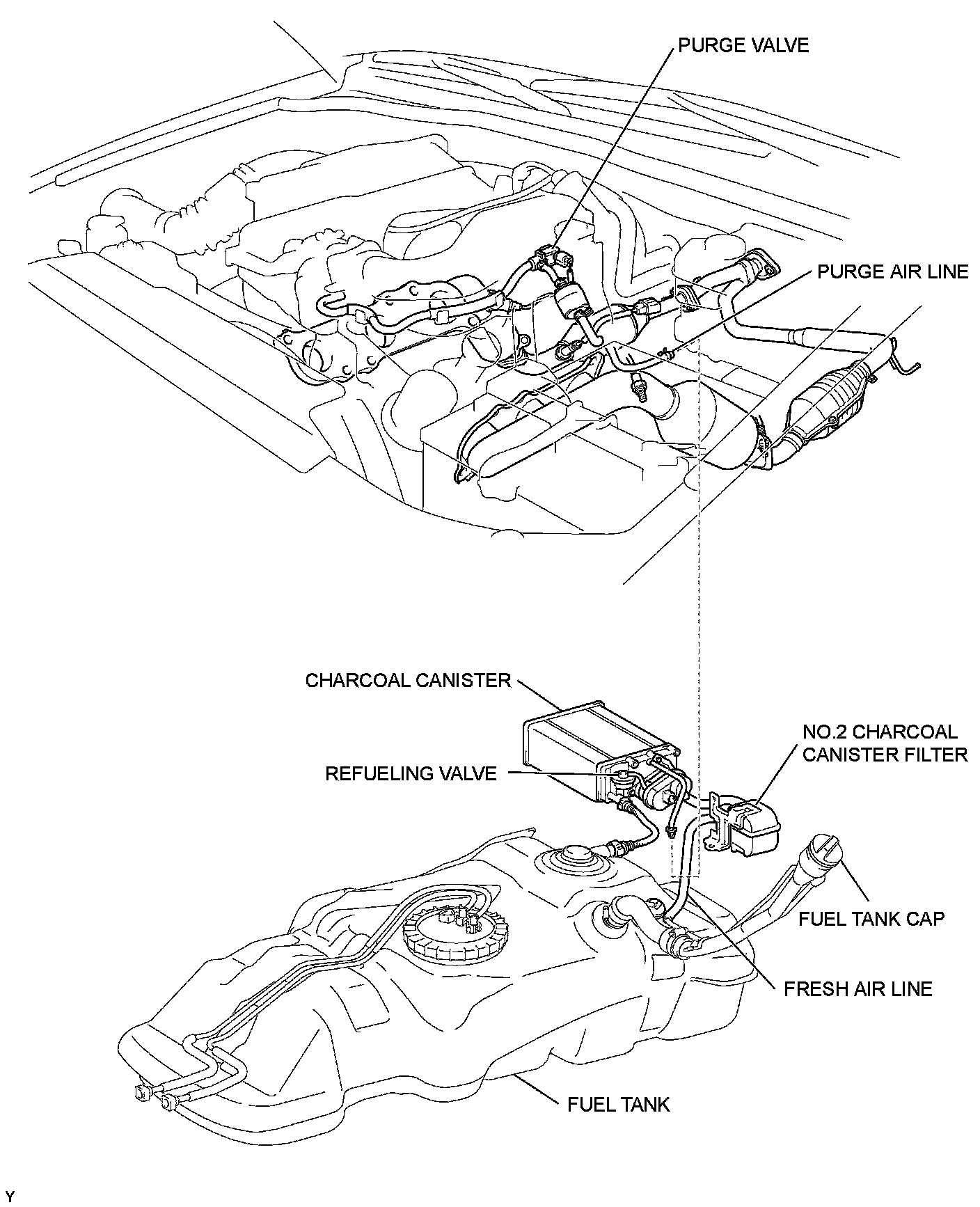 PURGE VALVE

PURGE AIR LINE

CHARCOAL CANISTER

NO.2 CHARCOAL CANISTER FILTER

REFUELING VALVE

FUEL TANK CAP

FRESH AIR LINE

FUEL TANK

Y