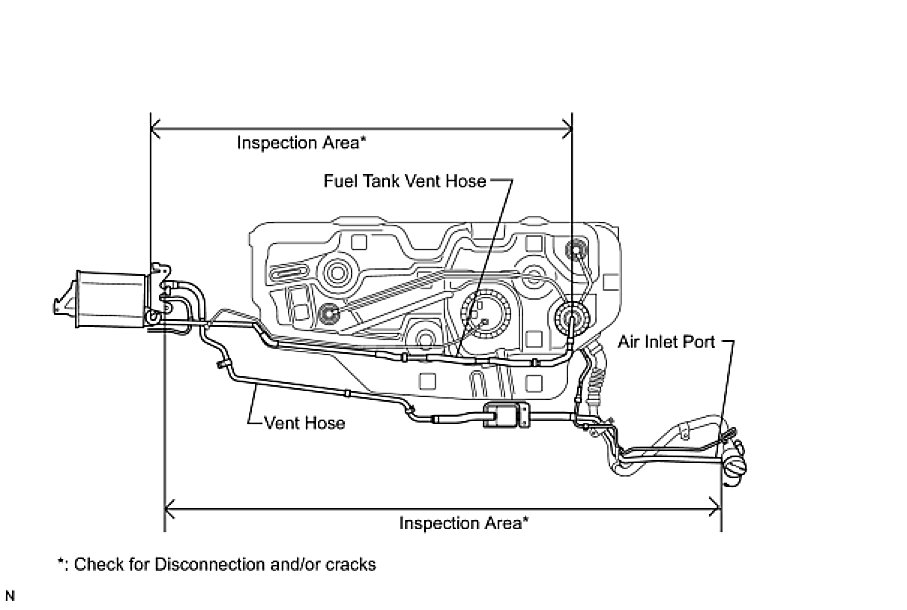 Inspection Area*

Fuel Tank Vent Hose

Air Inlet Port

Vent Hose

Inspection Area*

*: Check for Disconnection and/or cracks

N