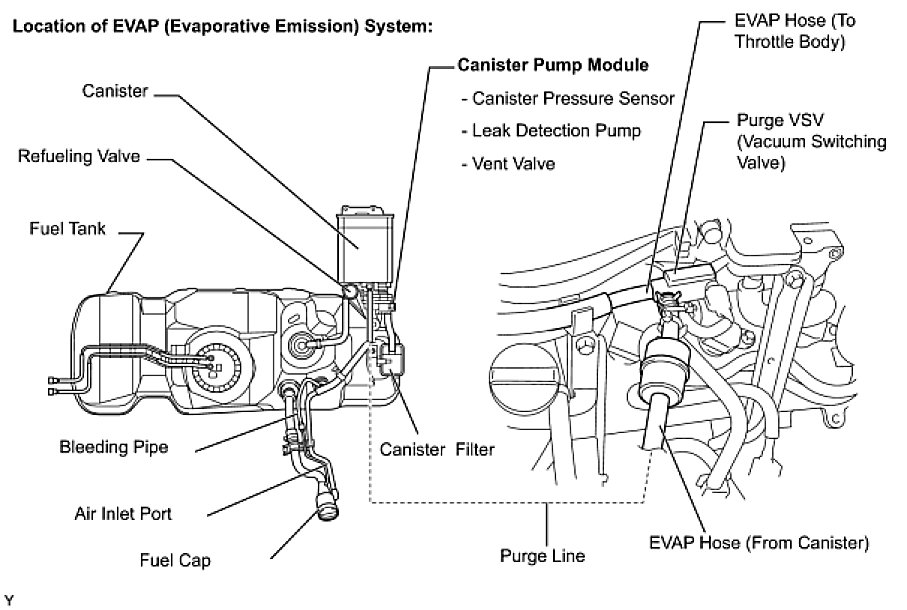 Location of EVAP (Evaporative Emission) System:

Canister

Refueling Valve

Fuel Tank

Canister Pump Module
- Canister Pressure Sensor
- Leak Detection Pump
- Vent Valve

EVAP Hose (To Throttle Body)

Purge VSV (Vacuum Switching Valve)

Bleeding Pipe

Air Inlet Port

Fuel Cap

Canister Filter

Purge Line

EVAP Hose (From Canister)

Y