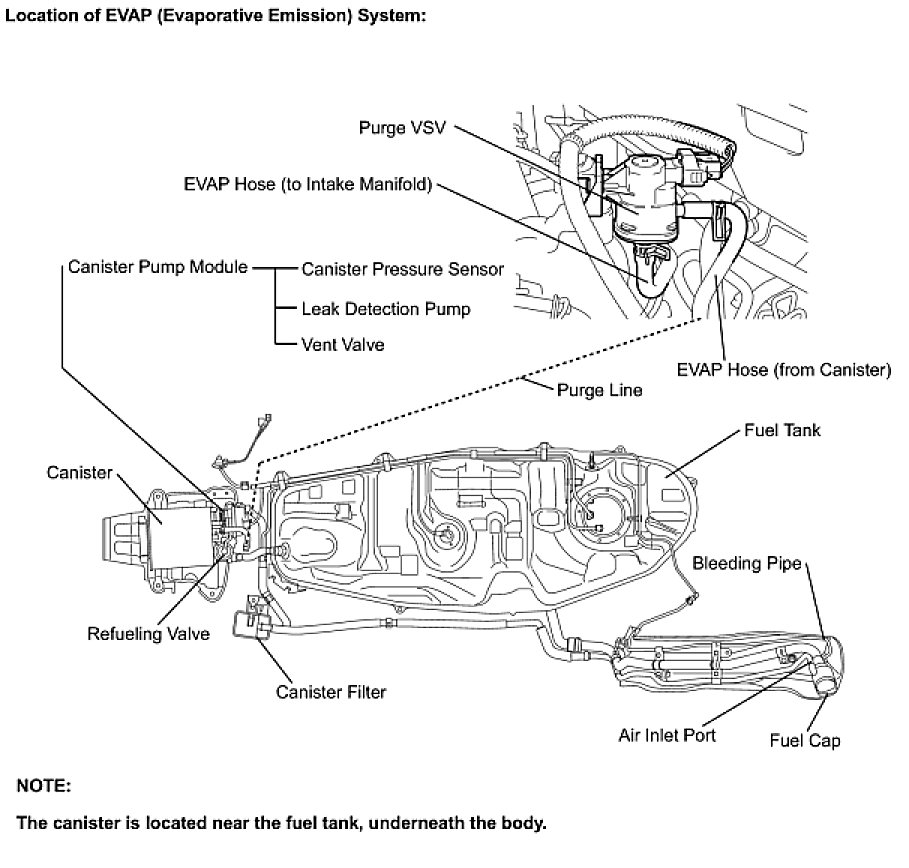 Location of EVAP (Evaporative Emission) System:

Purge VSV
EVAP Hose (to Intake Manifold)
Canister Pump Module
Canister Pressure Sensor
Leak Detection Pump
Vent Valve
EVAP Hose (from Canister)
Purge Line
Fuel Tank
Canister
Bleeding Pipe
Refueling Valve
Canister Filter
Air Inlet Port
Fuel Cap

NOTE:

The canister is located near the fuel tank, underneath the body.