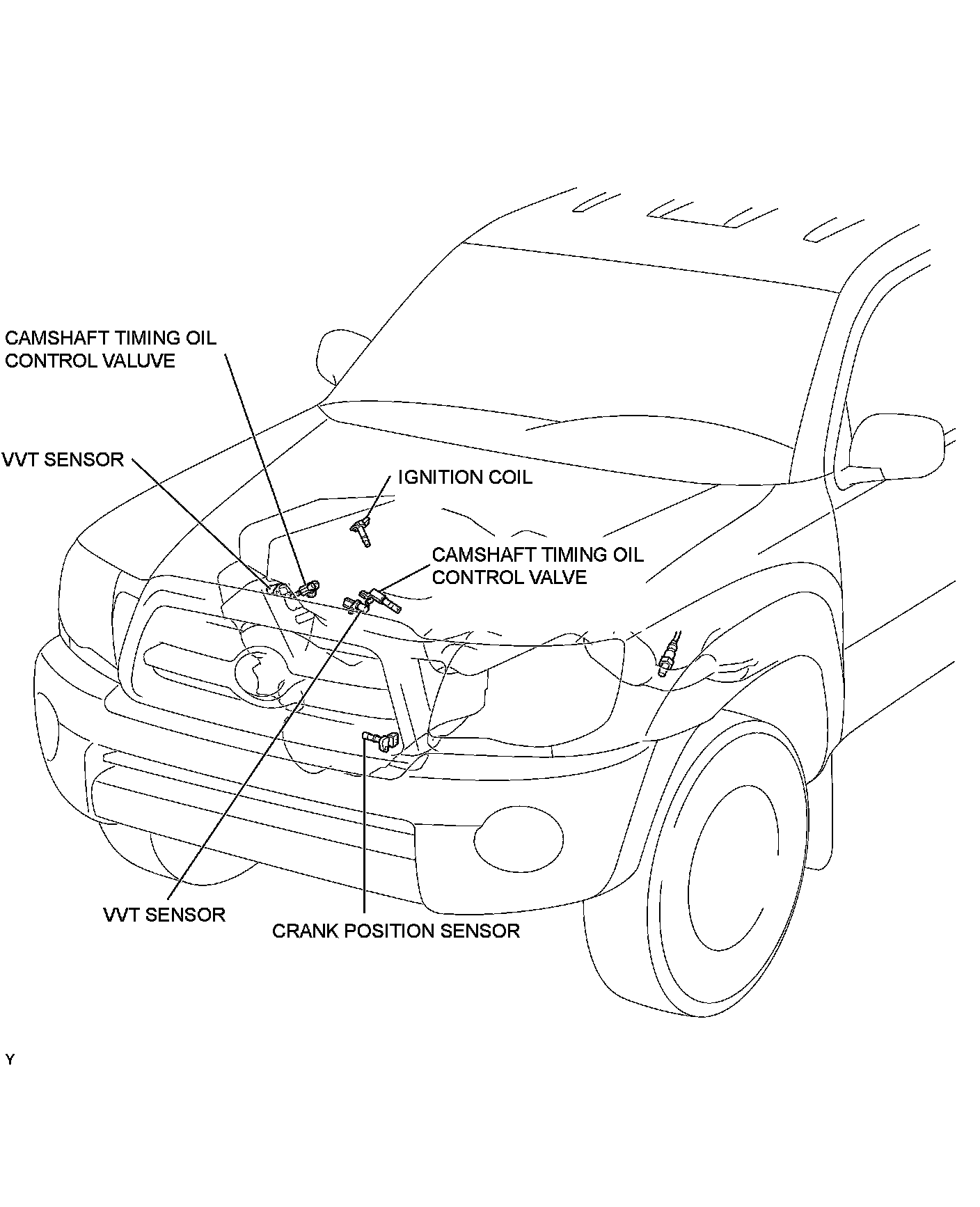 CAMSHAFT TIMING OIL CONTROL VALUVE

VVT SENSOR

IGNITION COIL

CAMSHAFT TIMING OIL CONTROL VALVE

VVT SENSOR

CRANK POSITION SENSOR

Y