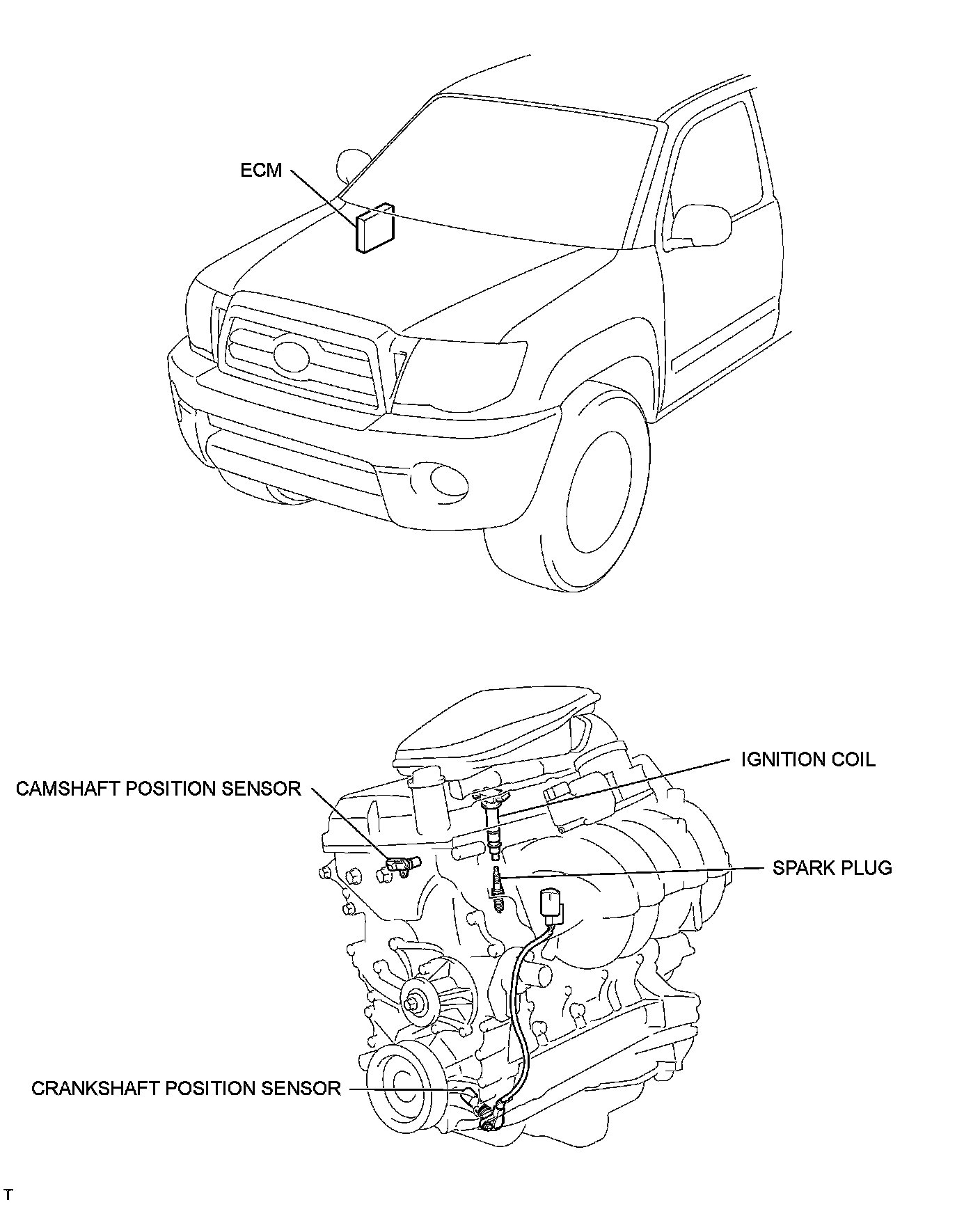 ECM

IGNITION COIL

CAMSHAFT POSITION SENSOR

SPARK PLUG

CRANKSHAFT POSITION SENSOR

T