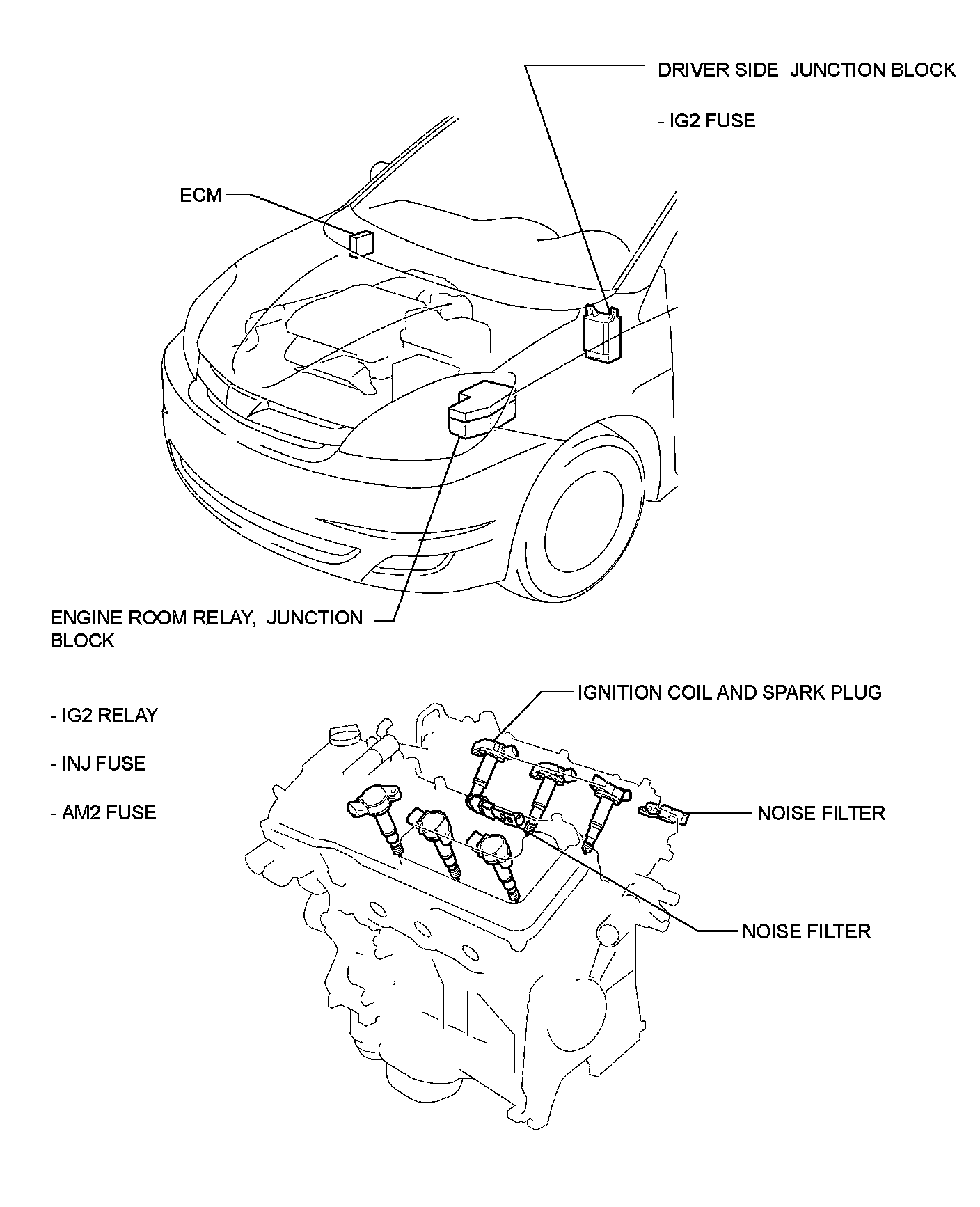 DRIVER SIDE JUNCTION BLOCK

- IG2 FUSE

ECM

ENGINE ROOM RELAY, JUNCTION BLOCK

- IG2 RELAY

- INJ FUSE

- AM2 FUSE

IGNITION COIL AND SPARK PLUG

NOISE FILTER

NOISE FILTER