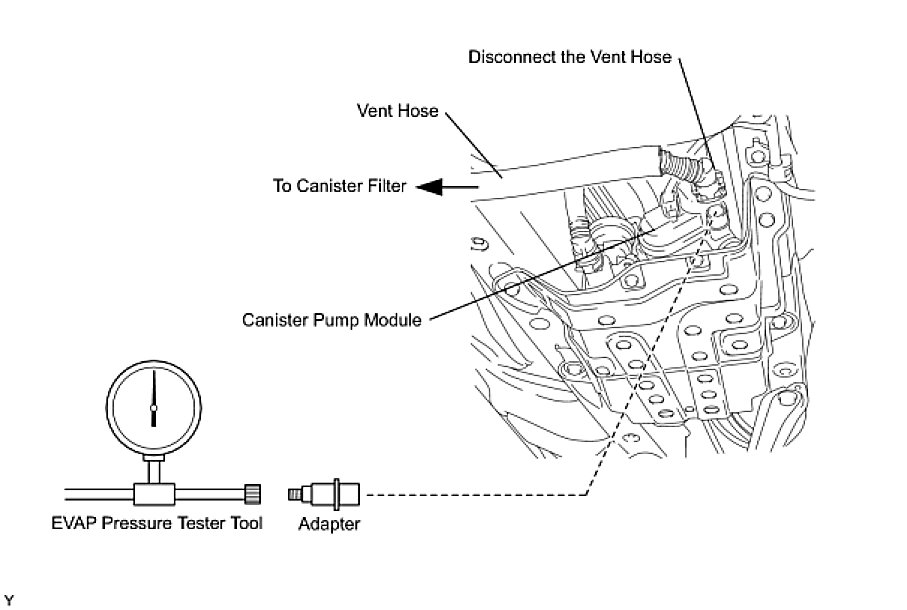 Disconnect the Vent Hose

Vent Hose

To Canister Filter

Canister Pump Module

EVAP Pressure Tester Tool

Adapter

Y