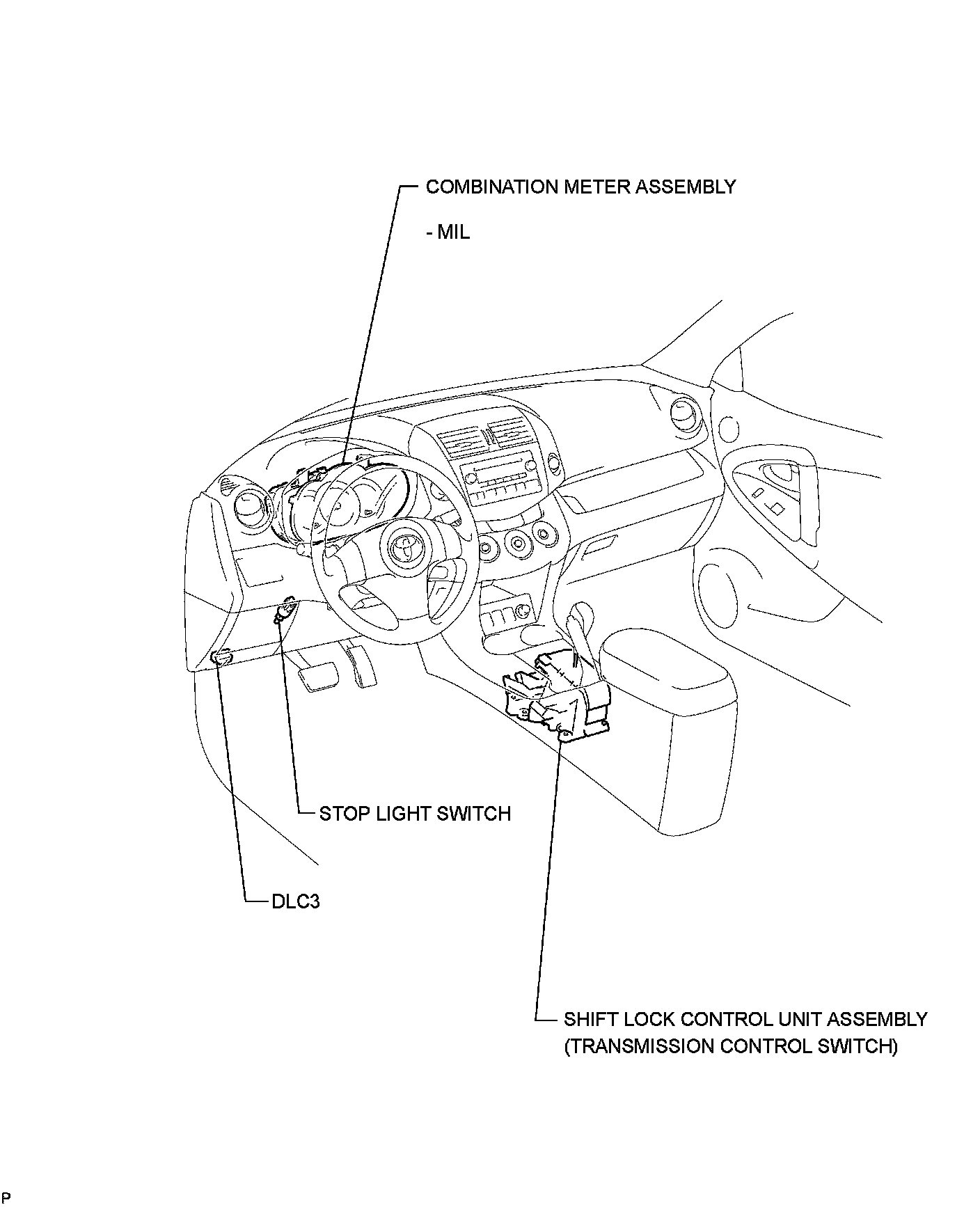 COMBINATION METER ASSEMBLY

- MIL

STOP LIGHT SWITCH

DLC3

SHIFT LOCK CONTROL UNIT ASSEMBLY
(TRANSMISSION CONTROL SWITCH)

P