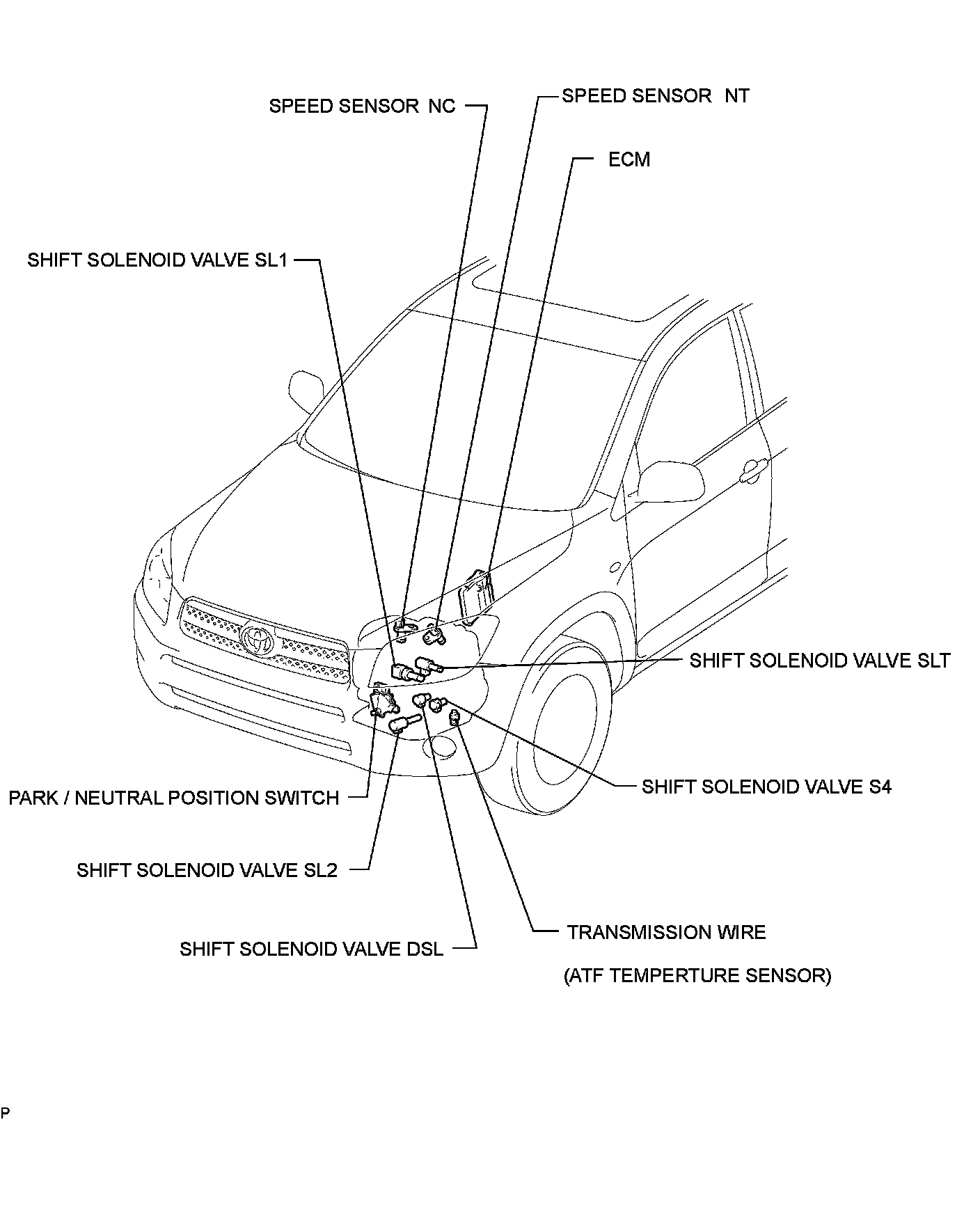 SPEED SENSOR NC

SPEED SENSOR NT

ECM

SHIFT SOLENOID VALVE SL1

SHIFT SOLENOID VALVE SLT

SHIFT SOLENOID VALVE S4

PARK / NEUTRAL POSITION SWITCH

SHIFT SOLENOID VALVE SL2

SHIFT SOLENOID VALVE DSL

TRANSMISSION WIRE

(ATF TEMPERTURE SENSOR)

P