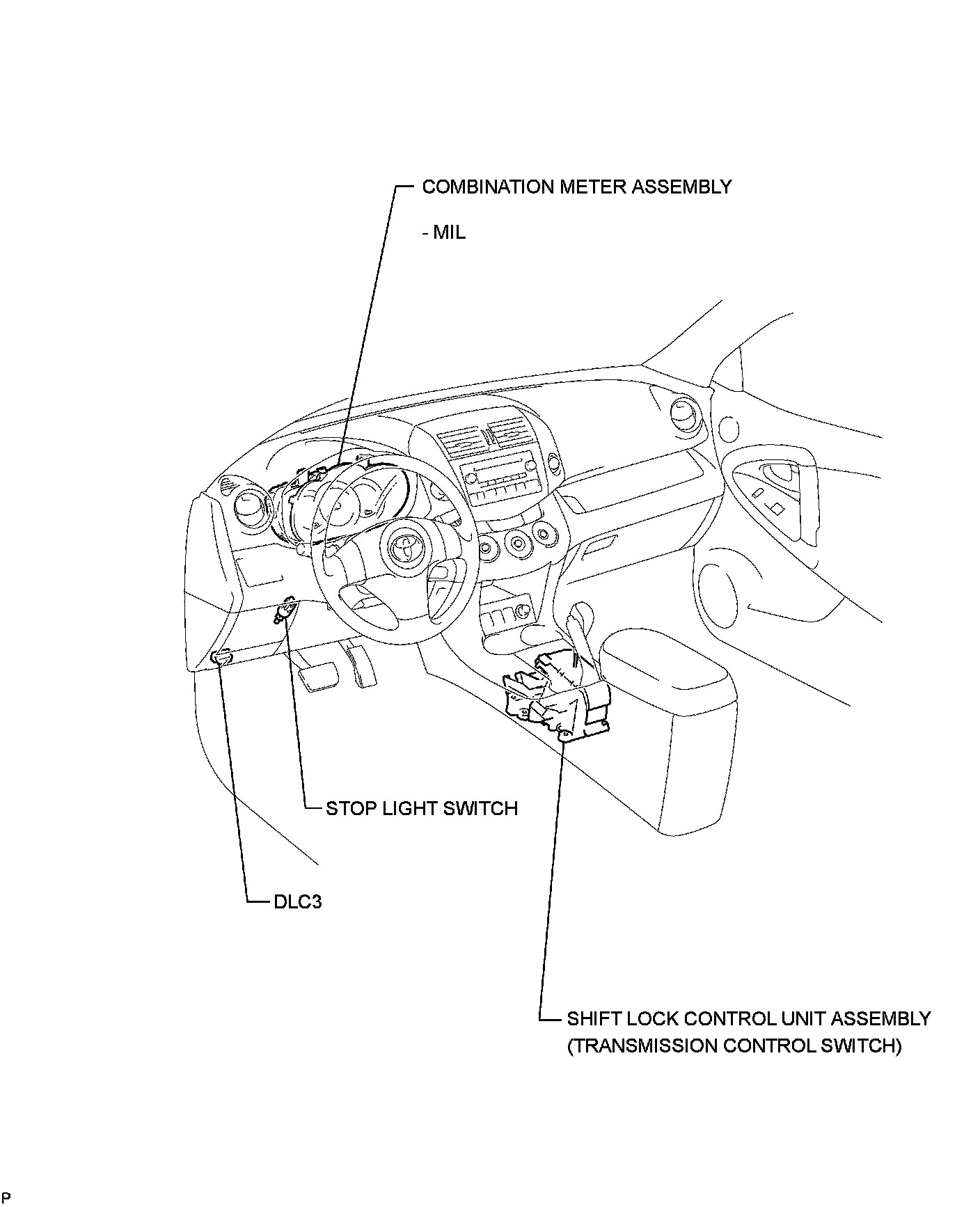 COMBINATION METER ASSEMBLY

- MIL

STOP LIGHT SWITCH

DLC3

SHIFT LOCK CONTROL UNIT ASSEMBLY
(TRANSMISSION CONTROL SWITCH)

P