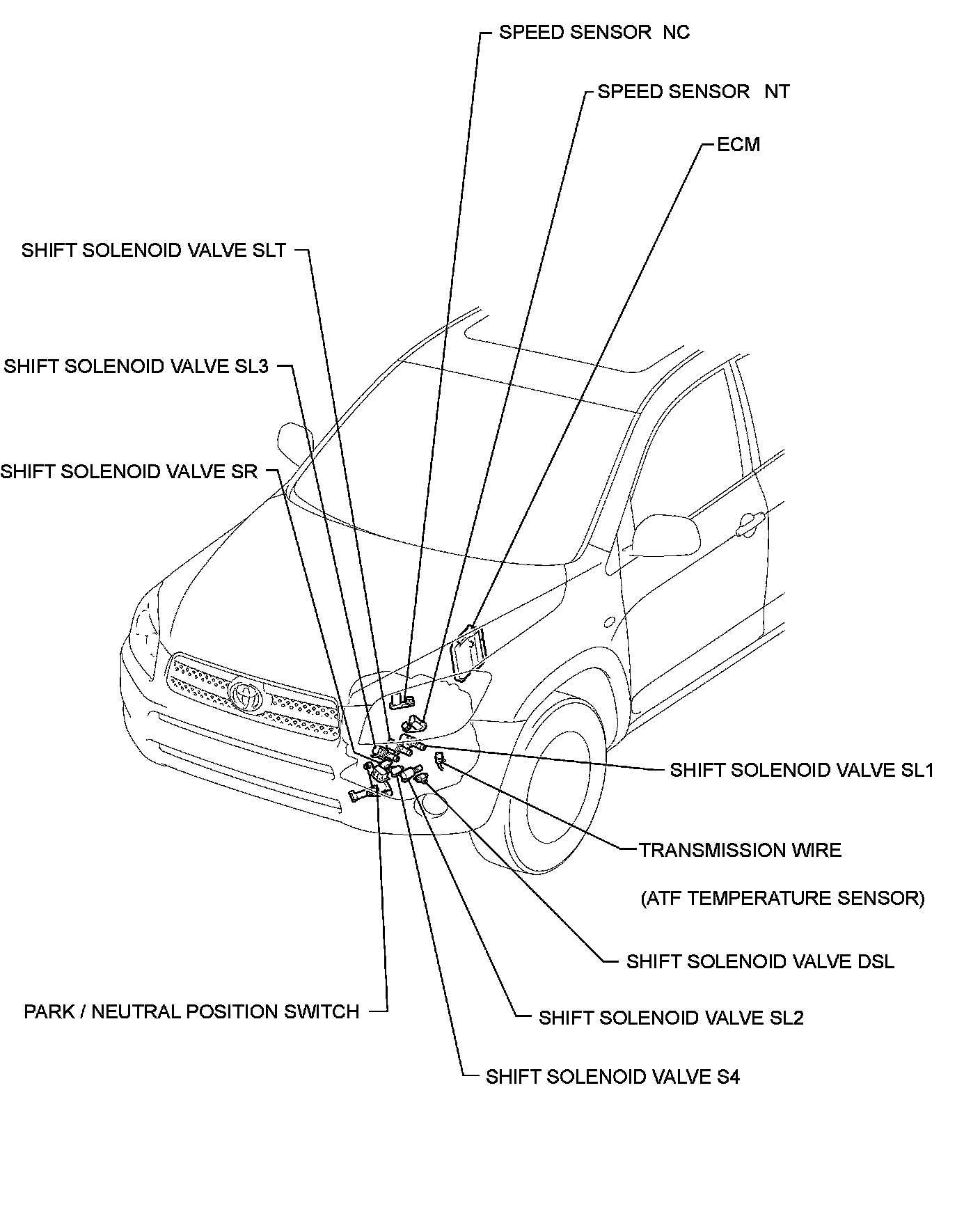 SPEED SENSOR NC

SPEED SENSOR NT

ECM

SHIFT SOLENOID VALVE SLT

SHIFT SOLENOID VALVE SL3

SHIFT SOLENOID VALVE SR

SHIFT SOLENOID VALVE SL1

TRANSMISSION WIRE

(ATF TEMPERATURE SENSOR)

SHIFT SOLENOID VALVE DSL

PARK / NEUTRAL POSITION SWITCH

SHIFT SOLENOID VALVE SL2

SHIFT SOLENOID VALVE S4