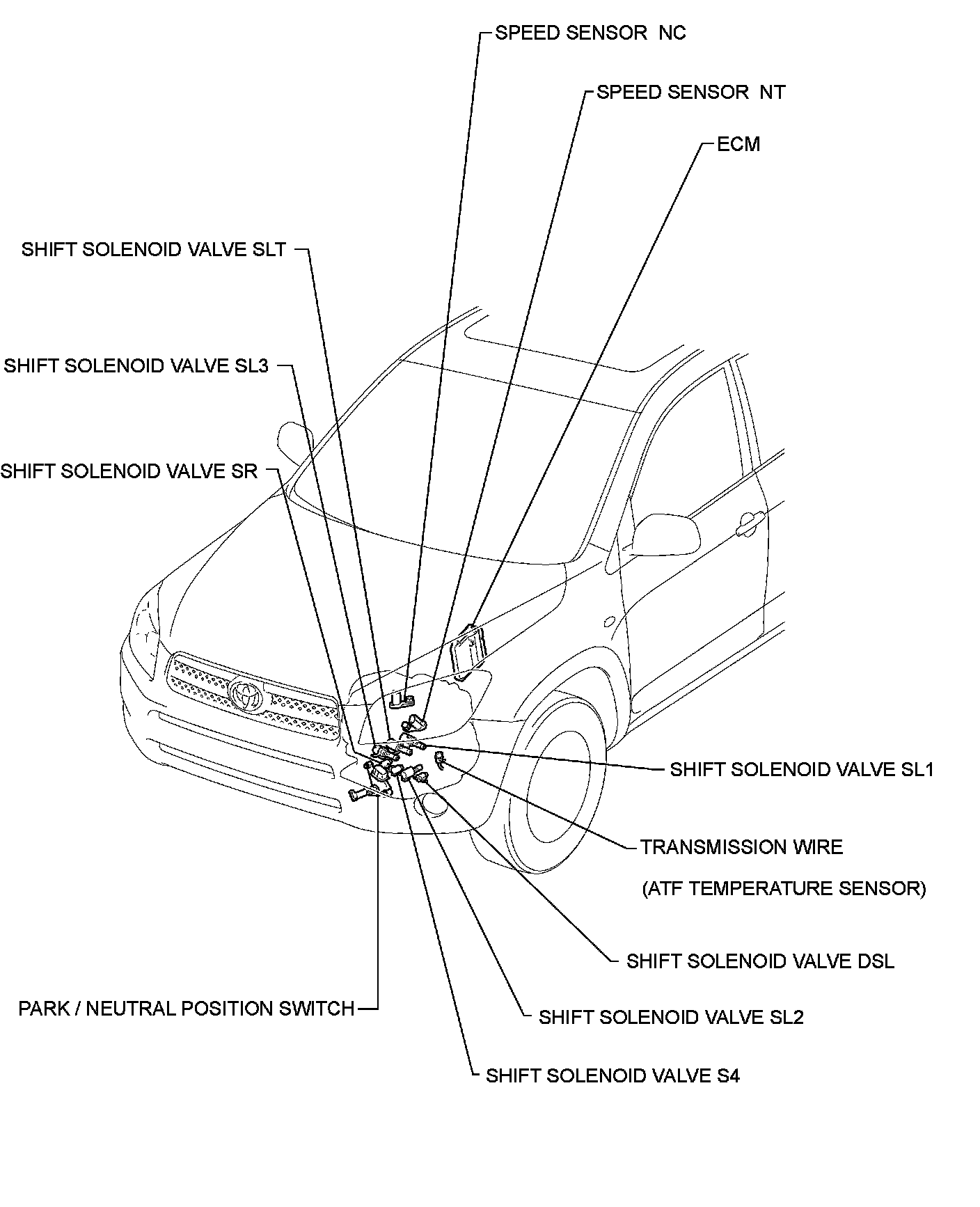 SPEED SENSOR NC

SPEED SENSOR NT

ECM

SHIFT SOLENOID VALVE SLT

SHIFT SOLENOID VALVE SL3

SHIFT SOLENOID VALVE SR

SHIFT SOLENOID VALVE SL1

TRANSMISSION WIRE
(ATF TEMPERATURE SENSOR)

SHIFT SOLENOID VALVE DSL

PARK / NEUTRAL POSITION SWITCH

SHIFT SOLENOID VALVE SL2

SHIFT SOLENOID VALVE S4