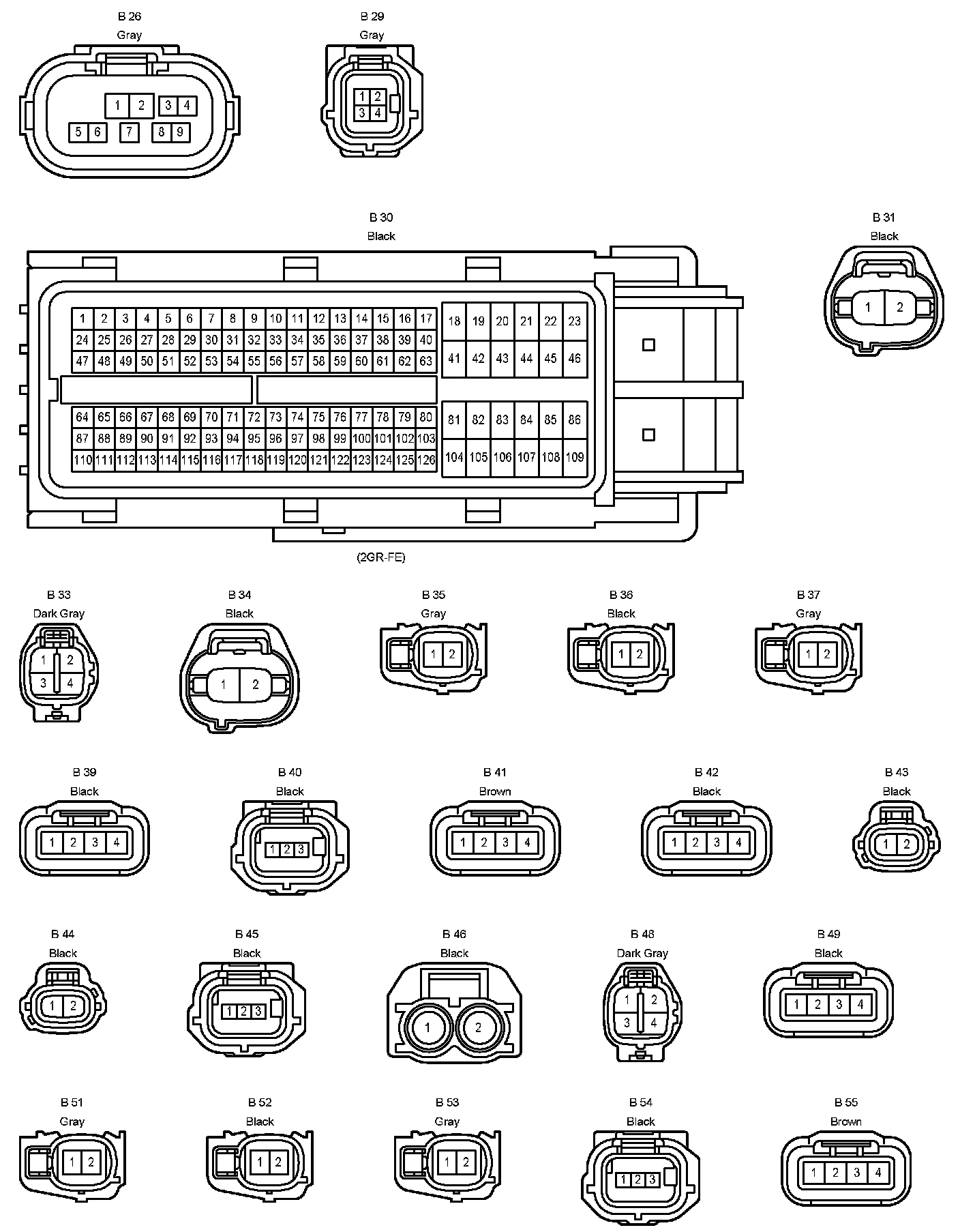 B 26
Gray
1 2 3 4
5 6 7 8 9

B 29
Gray
1 2
3 4

B 30
Black
1 2 3 4 5 6 7 8 9 10 11 12 13 14 15 16 17
24 25 26 27 28 29 30 31 32 33 34 35 36 37 38 39 40
47 48 49 50 51 52 53 54 55 56 57 58 59 60 61 62 63
18 19 20 21 22 23
41 42 43 44 45 46
64 65 66 67 68 69 70 71 72 73 74 75 76 77 78 79 80
87 88 89 90 91 92 93 94 95 96 97 98 99 100 101 102 103
110 111 112 113 114 115 116 117 118 119 120 121 122 123 124 125 126
81 82 83 84 85 86
104 105 106 107 108 109
(2GR-FE)

B 31
Black
1 2

B 33
Dark Gray
1 2
3 4

B 34
Black
1 2

B 35
Gray
1 2

B 36
Black
1 2

B 37
Gray
1 2

B 39
Black
1 2 3 4

B 40
Black
1 2 3

B 41
Brown
1 2 3 4

B 42
Black
1 2 3 4

B 43
Black
1 2

B 44
Black
1 2

B 45
Black
1 2 3

B 46
Black
1 2

B 48
Dark Gray
1 2
3 4

B 49
Black
1 2 3 4

B 51
Gray
1 2

B 52
Black
1 2

B 53
Gray
1 2

B 54
Black
1 2 3

B 55
Brown
1 2 3 4