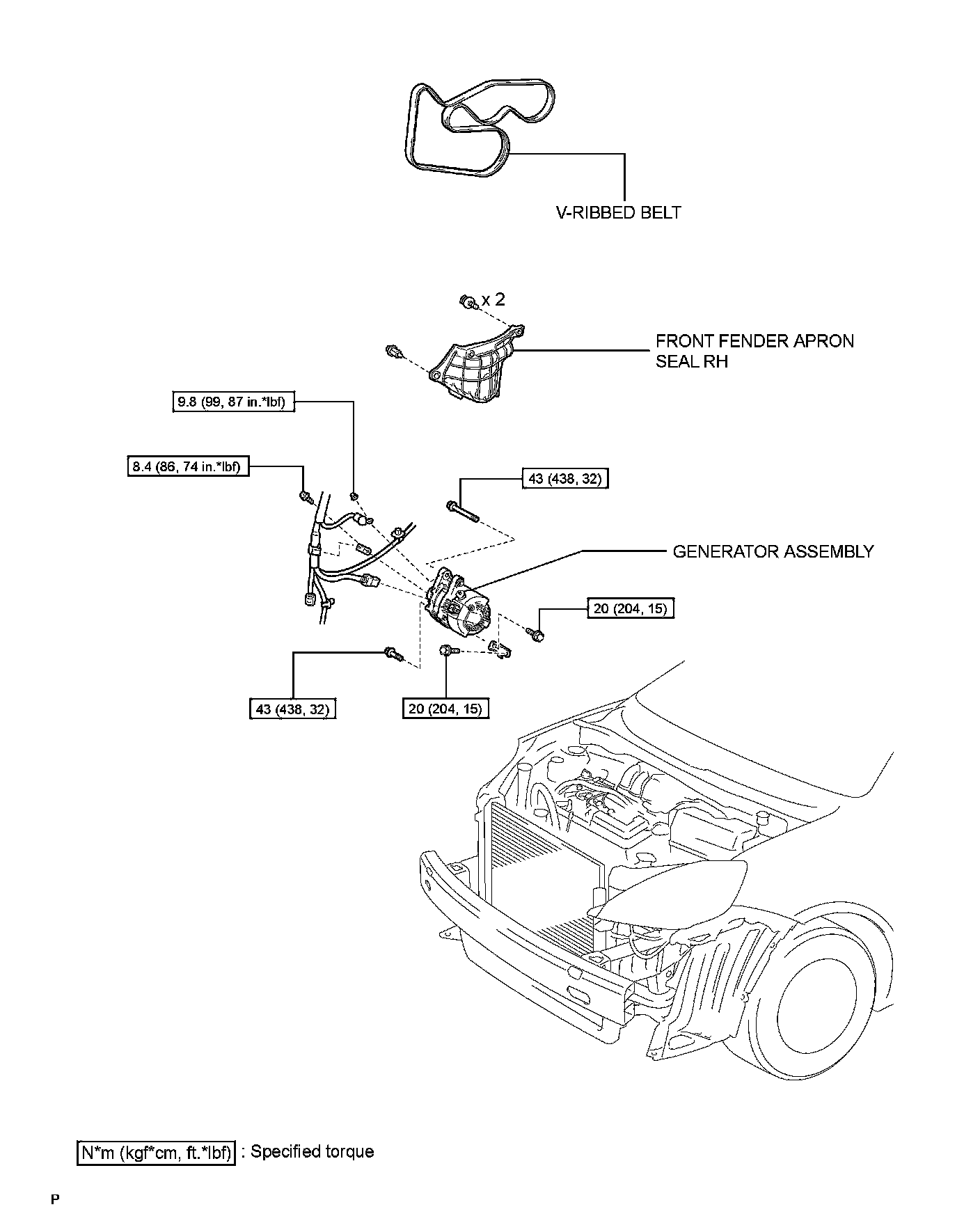 V-RIBBED BELT

x 2

FRONT FENDER APRON SEAL RH

9.8 (99, 87 in.*lbf)

8.4 (86, 74 in.*lbf)

43 (438, 32)

GENERATOR ASSEMBLY

20 (204, 15)

43 (438, 32)

20 (204, 15)

N*m (kgf*cm, ft.*lbf) : Specified torque

P