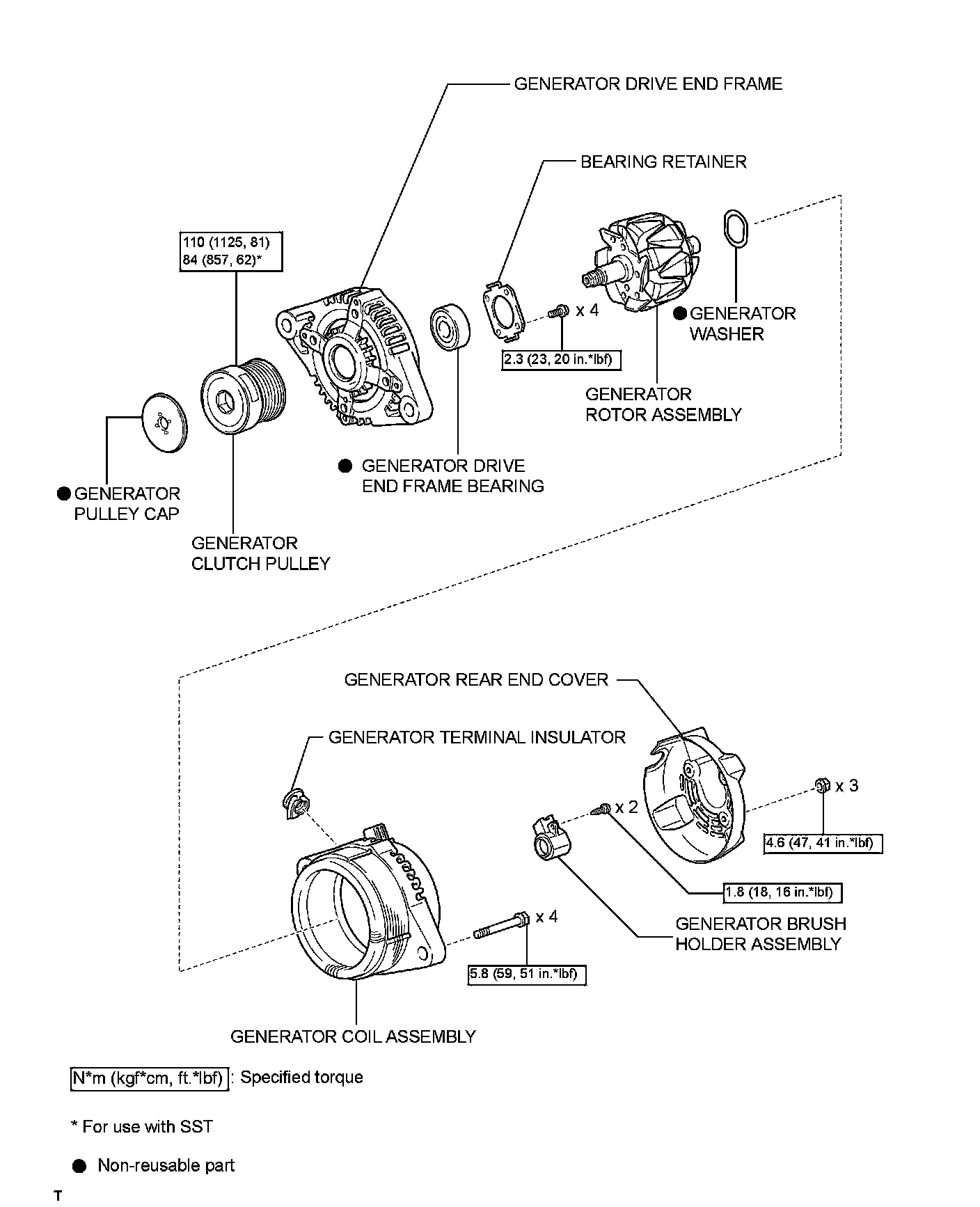 GENERATOR DRIVE END FRAME

BEARING RETAINER

110 (1125, 81)
84 (857, 62)*

x 4

● GENERATOR WASHER

2.3 (23, 20 in.*lbf)

GENERATOR ROTOR ASSEMBLY

● GENERATOR DRIVE END FRAME BEARING

● GENERATOR PULLEY CAP

GENERATOR CLUTCH PULLEY

GENERATOR REAR END COVER

GENERATOR TERMINAL INSULATOR

x 3

x 2

4.6 (47, 41 in.*lbf)

1.8 (18, 16 in.*lbf)

x 4

GENERATOR BRUSH HOLDER ASSEMBLY

5.8 (59, 51 in.*lbf)

GENERATOR COIL ASSEMBLY

N*m (kgf*cm, ft.*lbf) : Specified torque

* For use with SST

● Non-reusable part

T