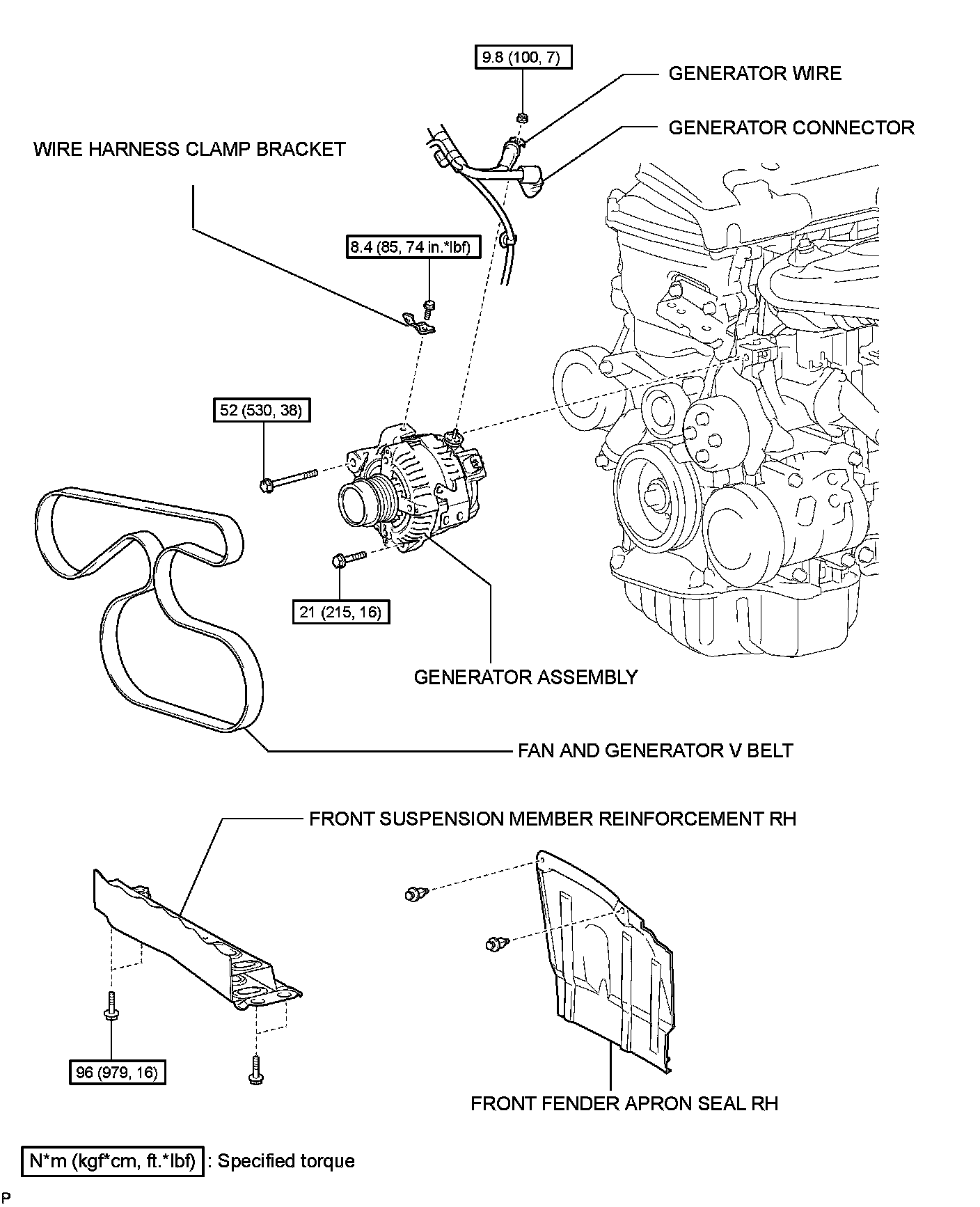 9.8 (100, 7)

GENERATOR WIRE

GENERATOR CONNECTOR

WIRE HARNESS CLAMP BRACKET

8.4 (85, 74 in.*lbf)

52 (530, 38)

21 (215, 16)

GENERATOR ASSEMBLY

FAN AND GENERATOR V BELT

FRONT SUSPENSION MEMBER REINFORCEMENT RH

96 (979, 16)

FRONT FENDER APRON SEAL RH

N*m (kgf*cm, ft.*lbf) : Specified torque

P