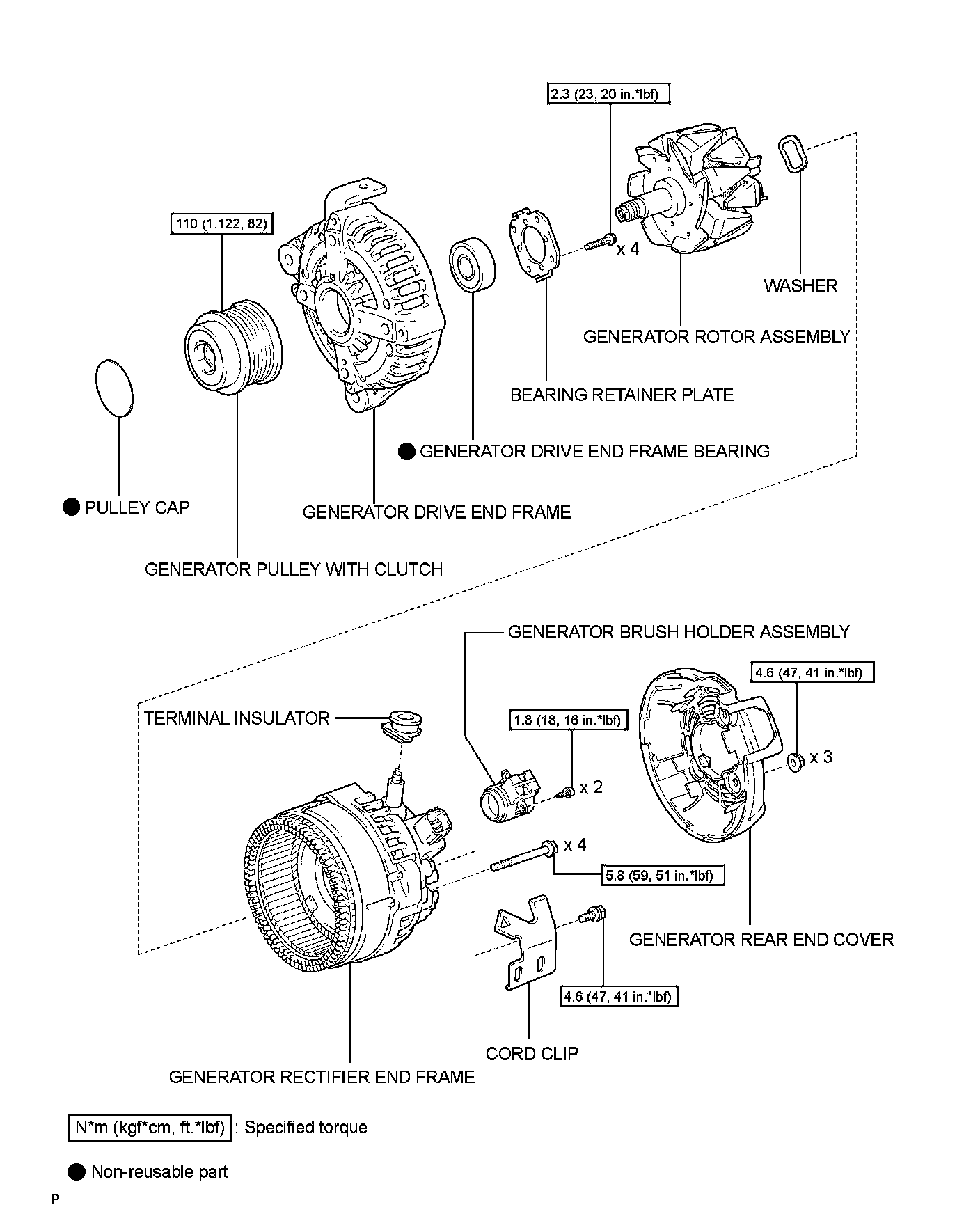 2.3 (23, 20 in.*lbf)

110 (1,122, 82)

x 4

WASHER

GENERATOR ROTOR ASSEMBLY

BEARING RETAINER PLATE

● GENERATOR DRIVE END FRAME BEARING

● PULLEY CAP

GENERATOR DRIVE END FRAME

GENERATOR PULLEY WITH CLUTCH

GENERATOR BRUSH HOLDER ASSEMBLY

4.6 (47, 41 in.*lbf)

TERMINAL INSULATOR

1.8 (18, 16 in.*lbf)

x 3

x 2

x 4

5.8 (59, 51 in.*lbf)

GENERATOR REAR END COVER

4.6 (47, 41 in.*lbf)

CORD CLIP

GENERATOR RECTIFIER END FRAME

N*m (kgf*cm, ft.*lbf) : Specified torque

● Non-reusable part

P