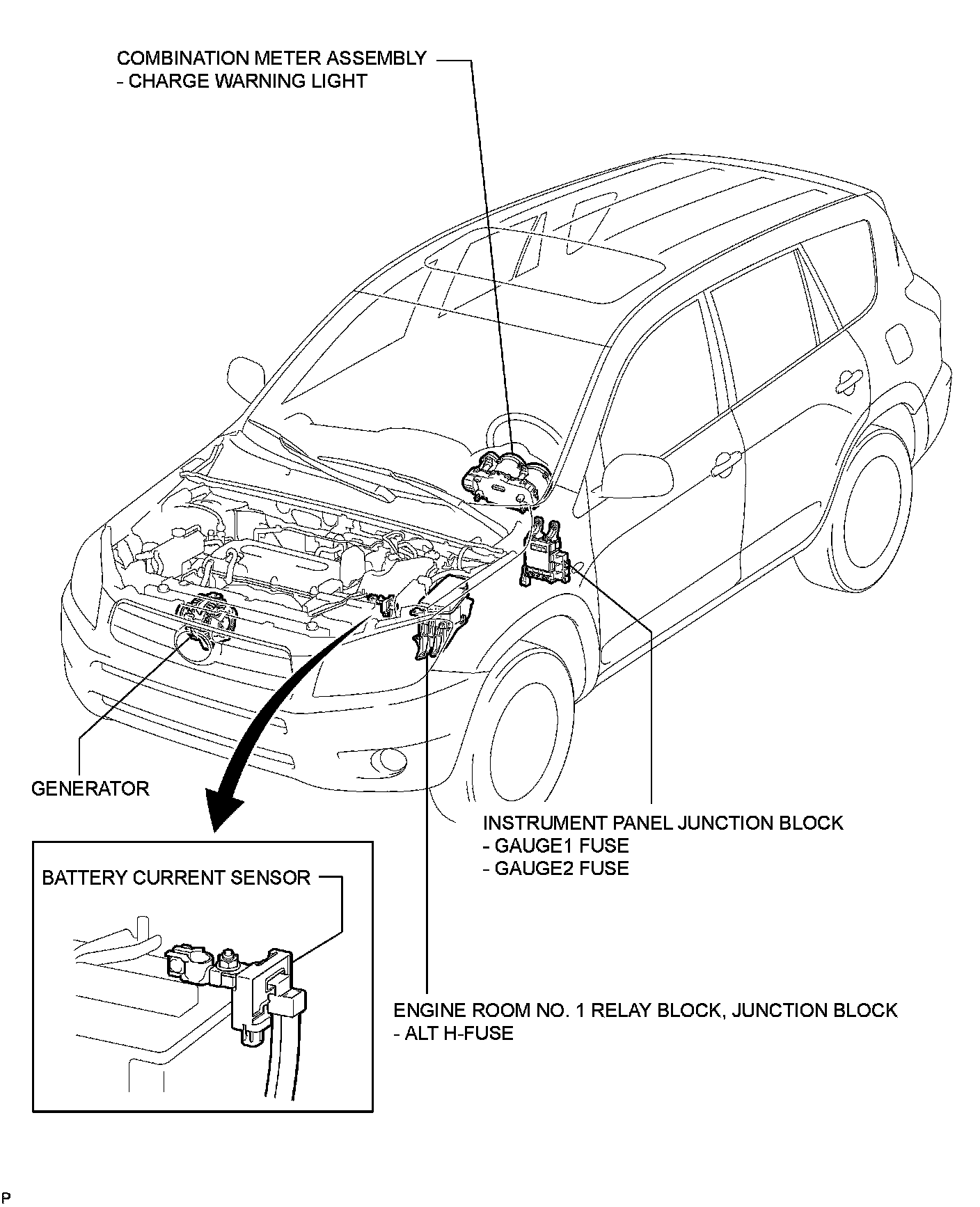 COMBINATION METER ASSEMBLY
- CHARGE WARNING LIGHT

GENERATOR

INSTRUMENT PANEL JUNCTION BLOCK
- GAUGE1 FUSE
- GAUGE2 FUSE

BATTERY CURRENT SENSOR

ENGINE ROOM NO. 1 RELAY BLOCK, JUNCTION BLOCK
- ALT H-FUSE

P