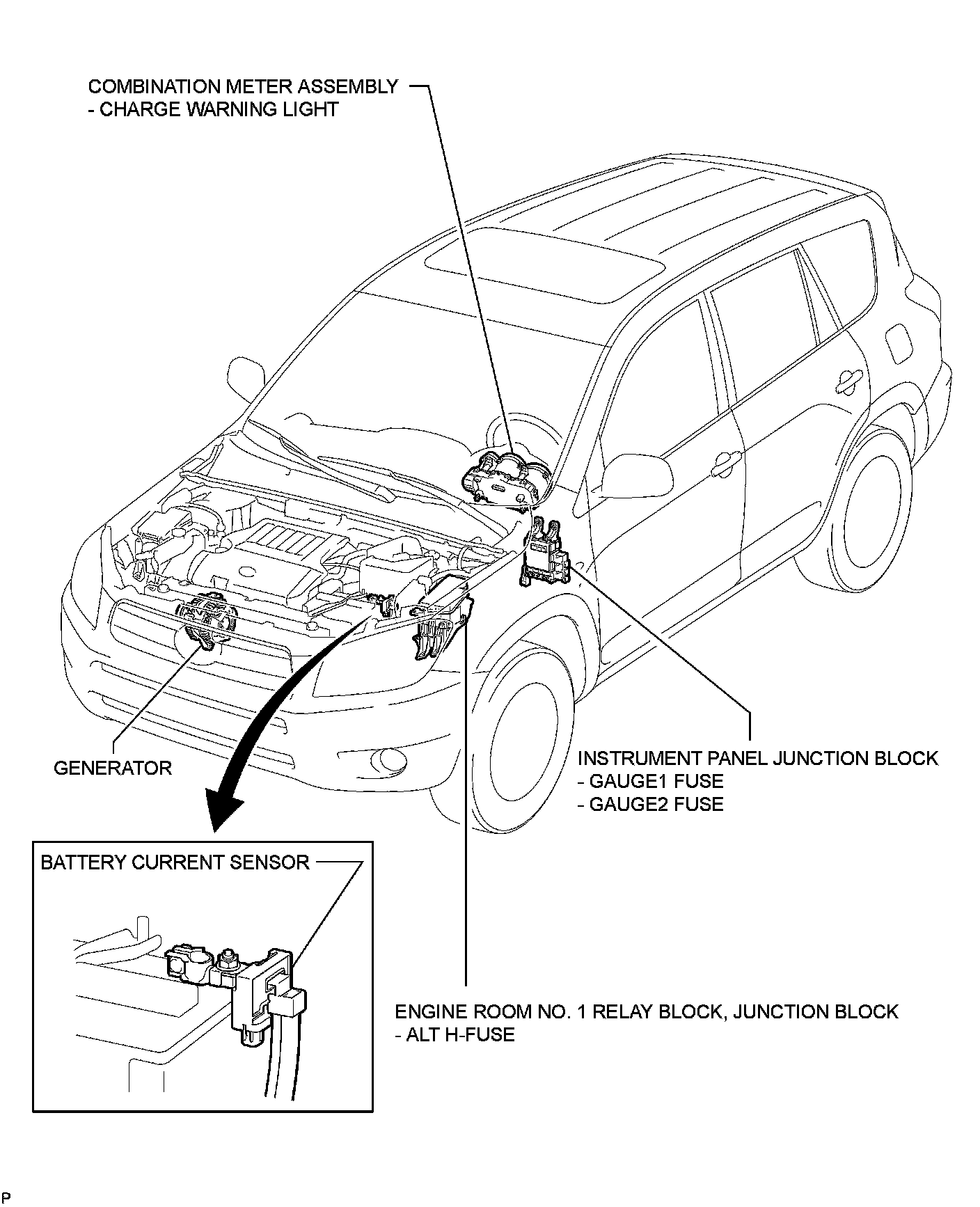 COMBINATION METER ASSEMBLY
- CHARGE WARNING LIGHT

GENERATOR

INSTRUMENT PANEL JUNCTION BLOCK
- GAUGE1 FUSE
- GAUGE2 FUSE

BATTERY CURRENT SENSOR

ENGINE ROOM NO. 1 RELAY BLOCK, JUNCTION BLOCK
- ALT H-FUSE

P