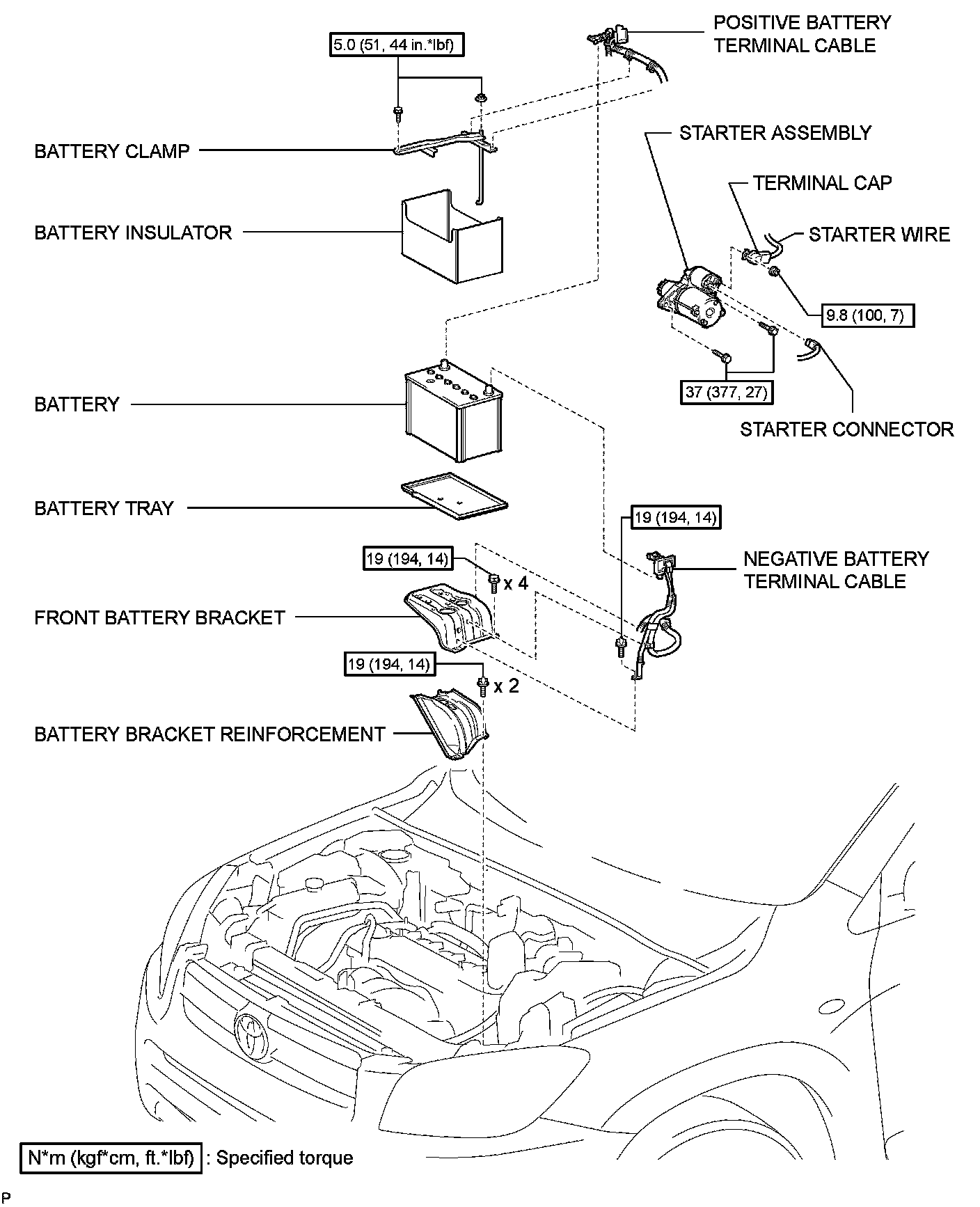 5.0 (51, 44 in.*lbf)

POSITIVE BATTERY TERMINAL CABLE

BATTERY CLAMP

STARTER ASSEMBLY

TERMINAL CAP

BATTERY INSULATOR

STARTER WIRE

9.8 (100, 7)

37 (377, 27)

BATTERY

STARTER CONNECTOR

BATTERY TRAY

19 (194, 14)

19 (194, 14)

x 4

NEGATIVE BATTERY TERMINAL CABLE

FRONT BATTERY BRACKET

19 (194, 14)

x 2

BATTERY BRACKET REINFORCEMENT

N*m (kgf*cm, ft.*lbf) : Specified torque

P