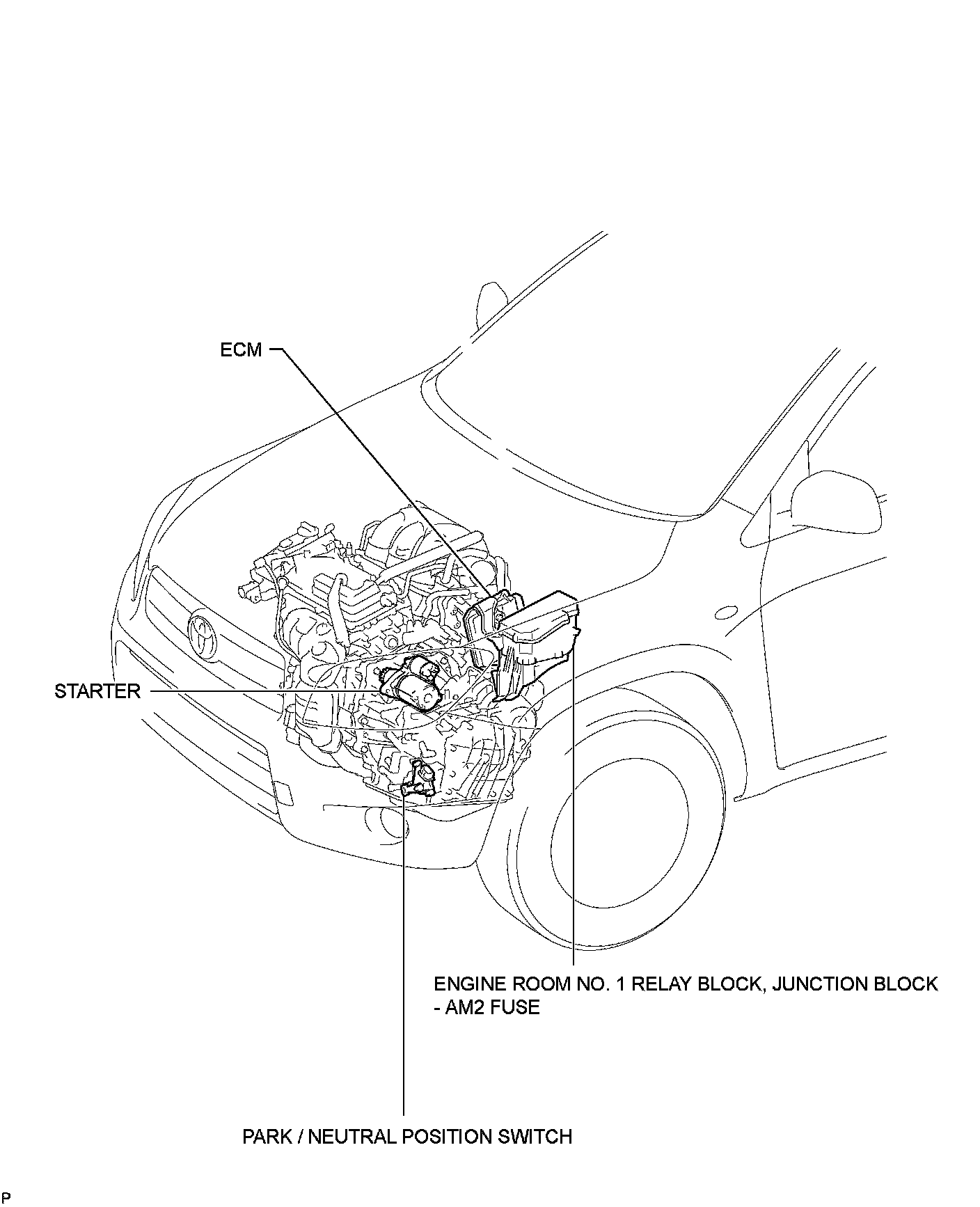 ECM

STARTER

ENGINE ROOM NO. 1 RELAY BLOCK, JUNCTION BLOCK - AM2 FUSE

PARK / NEUTRAL POSITION SWITCH

P