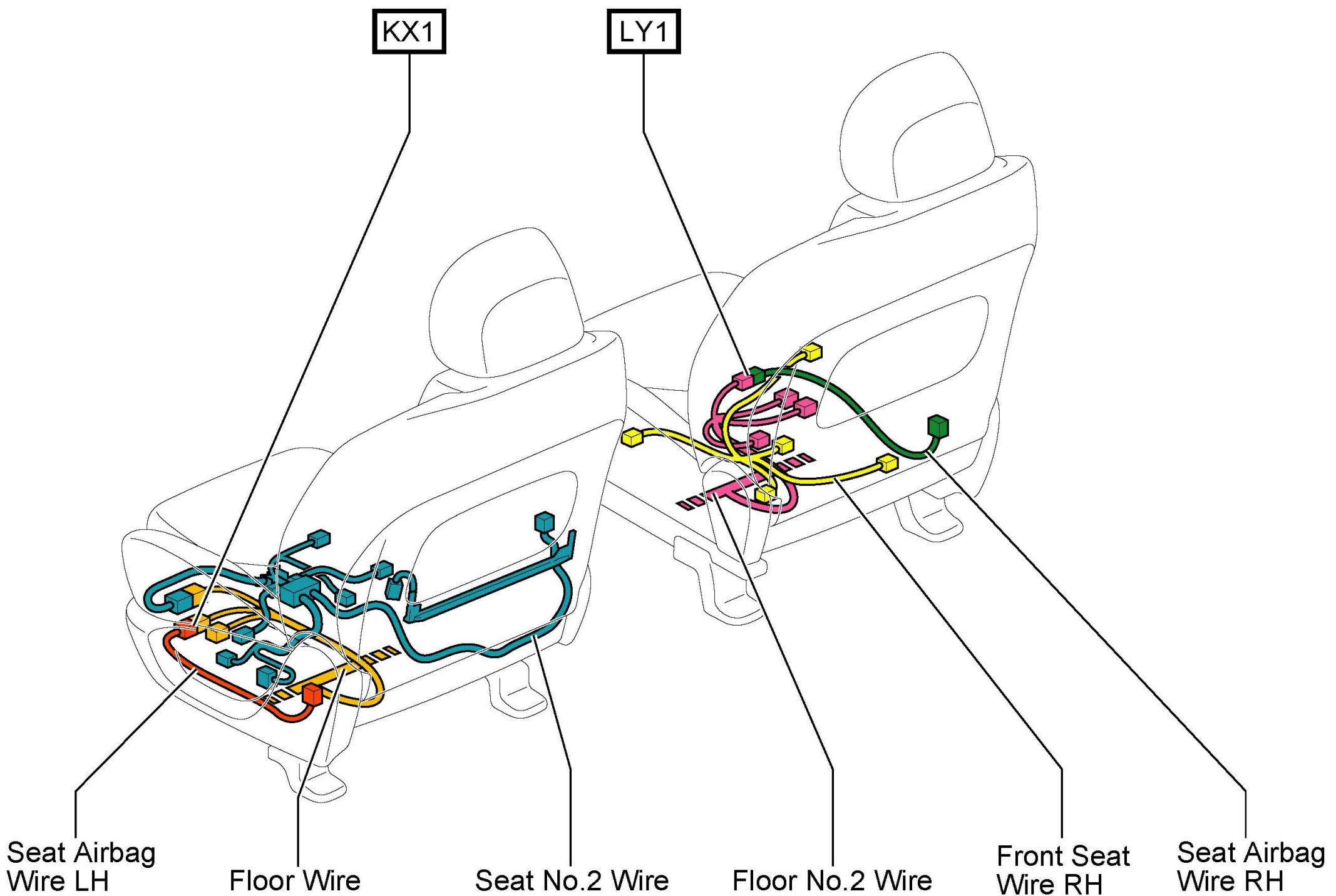 KX1

LY1

Seat Airbag Wire LH

Floor Wire

Seat No.2 Wire

Floor No.2 Wire

Front Seat Wire RH

Seat Airbag Wire RH