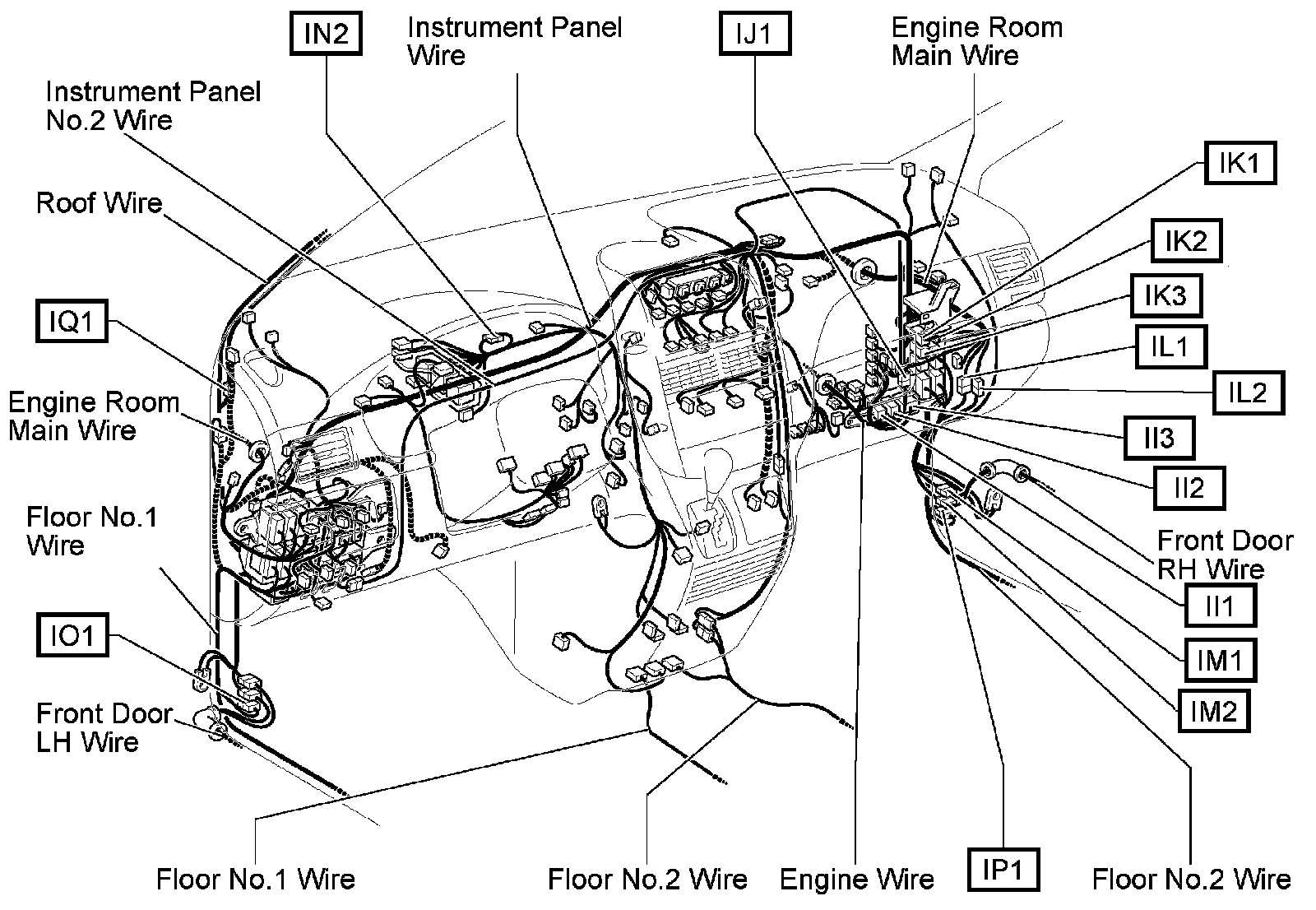 IN2

Instrument Panel Wire

IJ1

Engine Room Main Wire

Instrument Panel No.2 Wire

Roof Wire

IQ1

Engine Room Main Wire

Floor No.1 Wire

IO1

Front Door LH Wire

IK1

IK2

IK3

IL1

IL2

II3

II2

Front Door RH Wire

II1

IM1

IM2

Floor No.1 Wire

Floor No.2 Wire

Engine Wire

IP1

Floor No.2 Wire