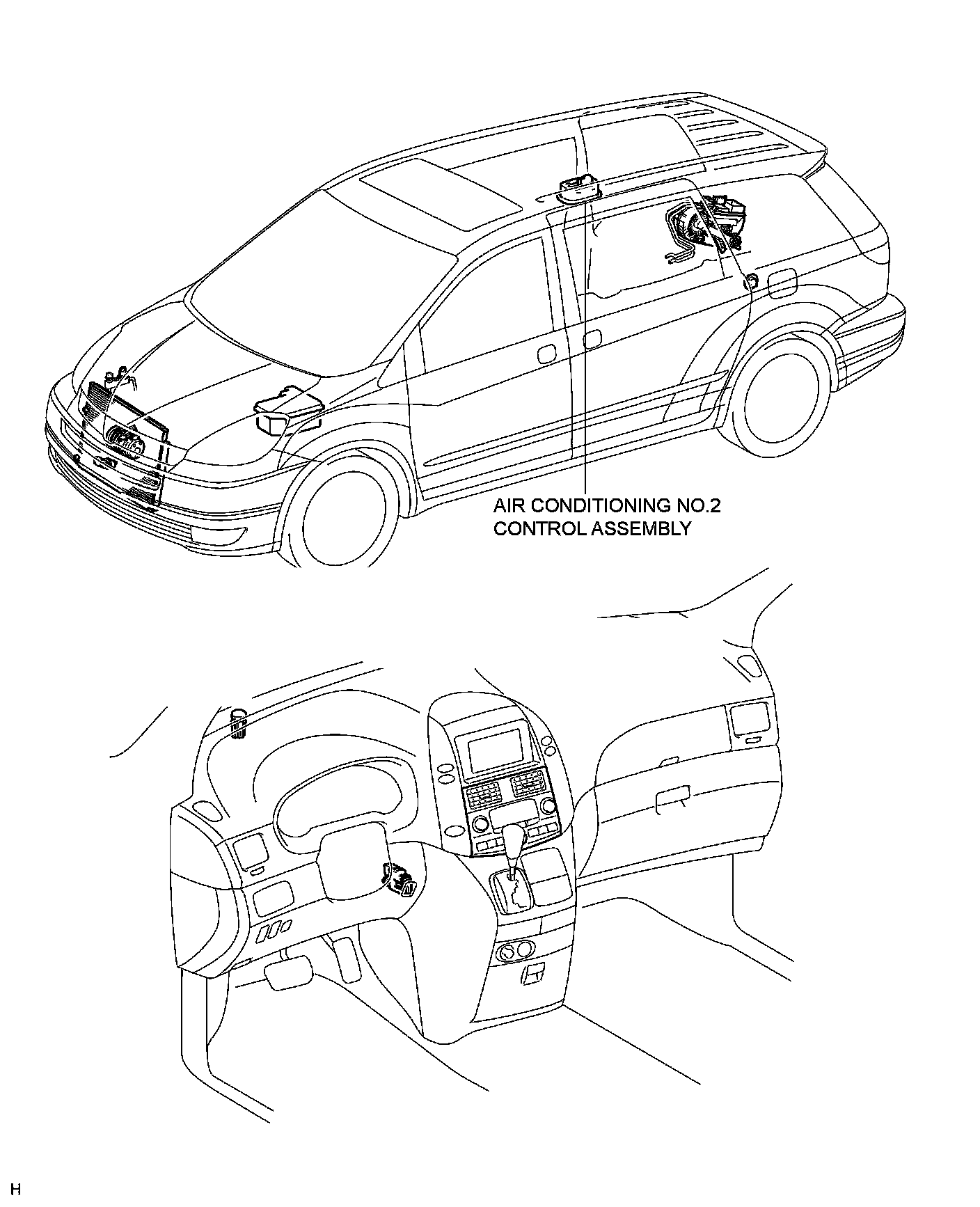 AIR CONDITIONING NO.2 CONTROL ASSEMBLY

H