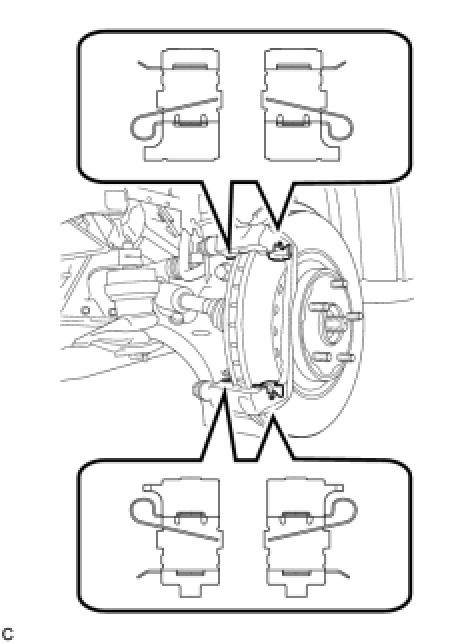 C