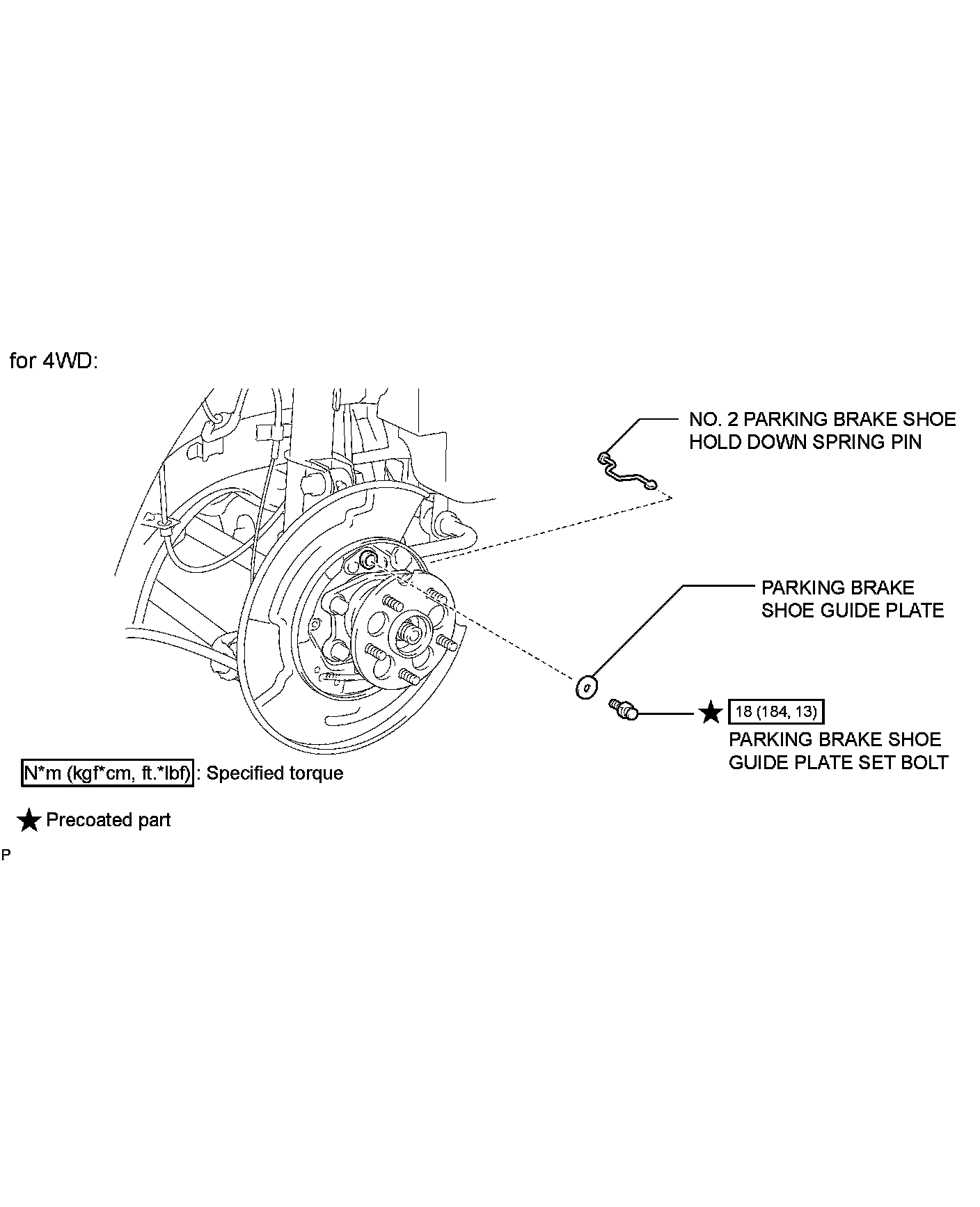 for 4WD:

NO. 2 PARKING BRAKE SHOE HOLD DOWN SPRING PIN

PARKING BRAKE SHOE GUIDE PLATE

★ 18 (184, 13)

PARKING BRAKE SHOE GUIDE PLATE SET BOLT

N*m (kgf*cm, ft.*lbf) : Specified torque

★ Precoated part

P