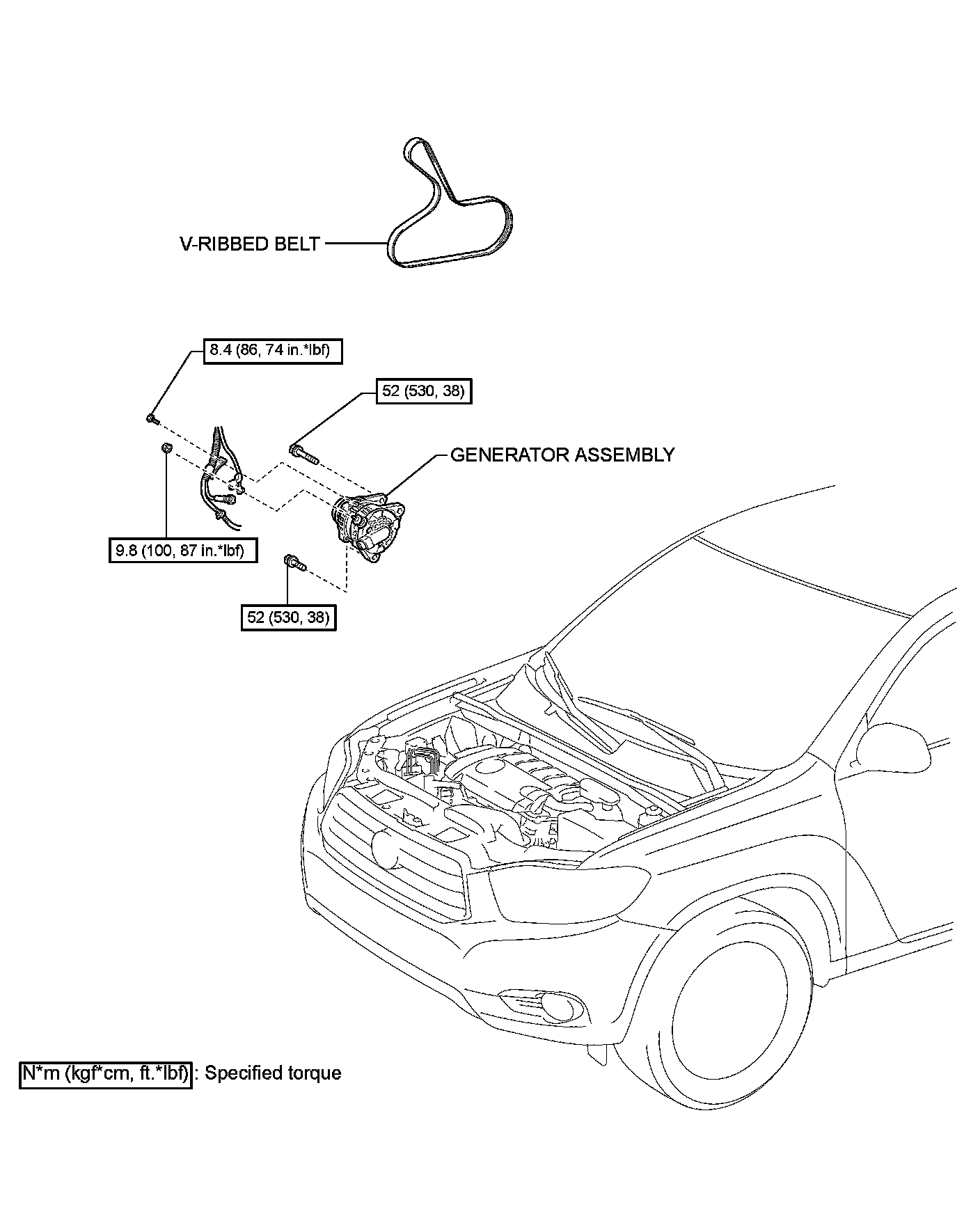 V-RIBBED BELT

8.4 (86, 74 in.*lbf)

52 (530, 38)

GENERATOR ASSEMBLY

9.8 (100, 87 in.*lbf)

52 (530, 38)

N*m (kgf*cm, ft.*lbf) : Specified torque