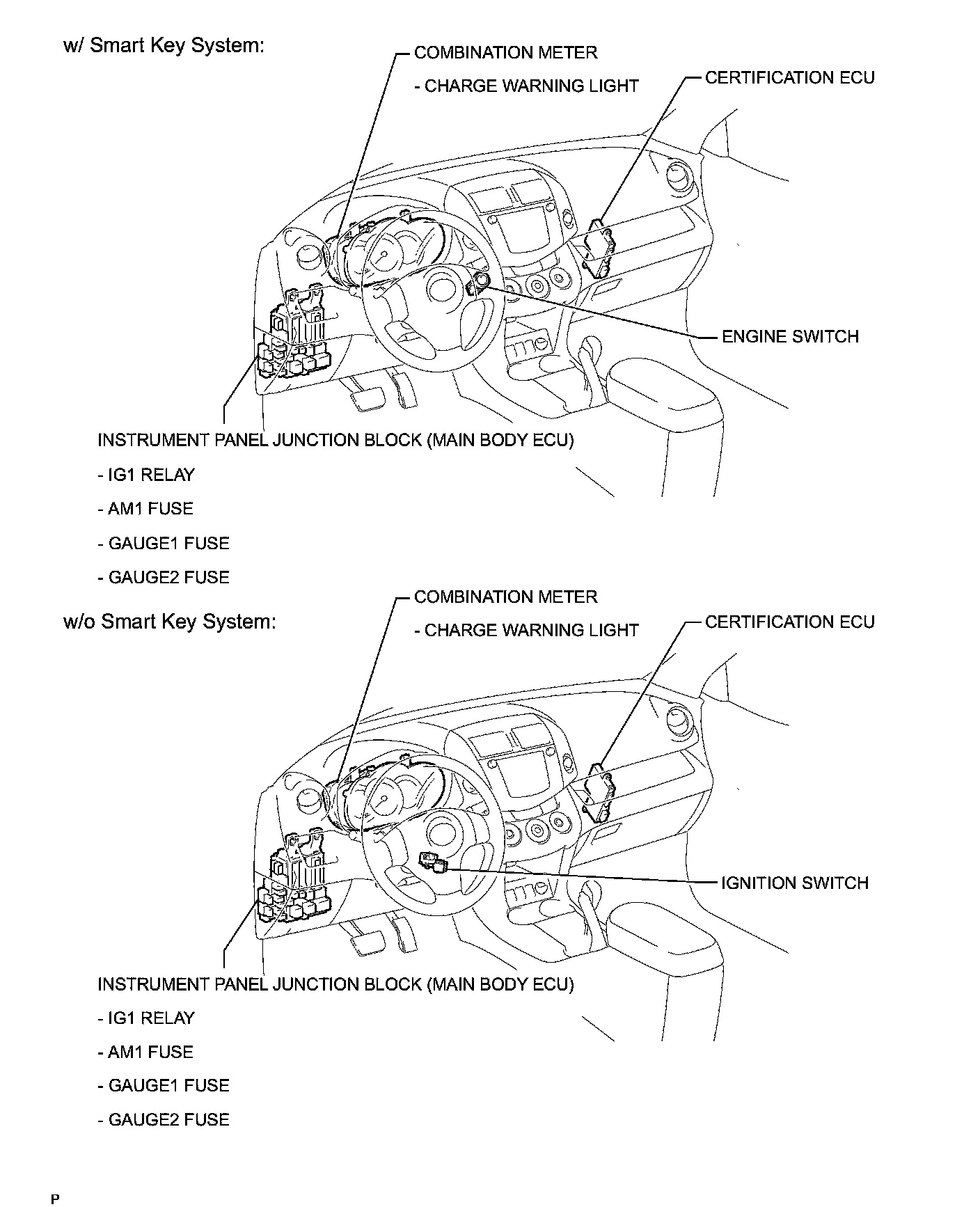 w/ Smart Key System:

COMBINATION METER
- CHARGE WARNING LIGHT

CERTIFICATION ECU

ENGINE SWITCH

INSTRUMENT PANEL JUNCTION BLOCK (MAIN BODY ECU)
- IG1 RELAY
- AM1 FUSE
- GAUGE1 FUSE
- GAUGE2 FUSE

w/o Smart Key System:

COMBINATION METER
- CHARGE WARNING LIGHT

CERTIFICATION ECU

IGNITION SWITCH

INSTRUMENT PANEL JUNCTION BLOCK (MAIN BODY ECU)
- IG1 RELAY
- AM1 FUSE
- GAUGE1 FUSE
- GAUGE2 FUSE

P