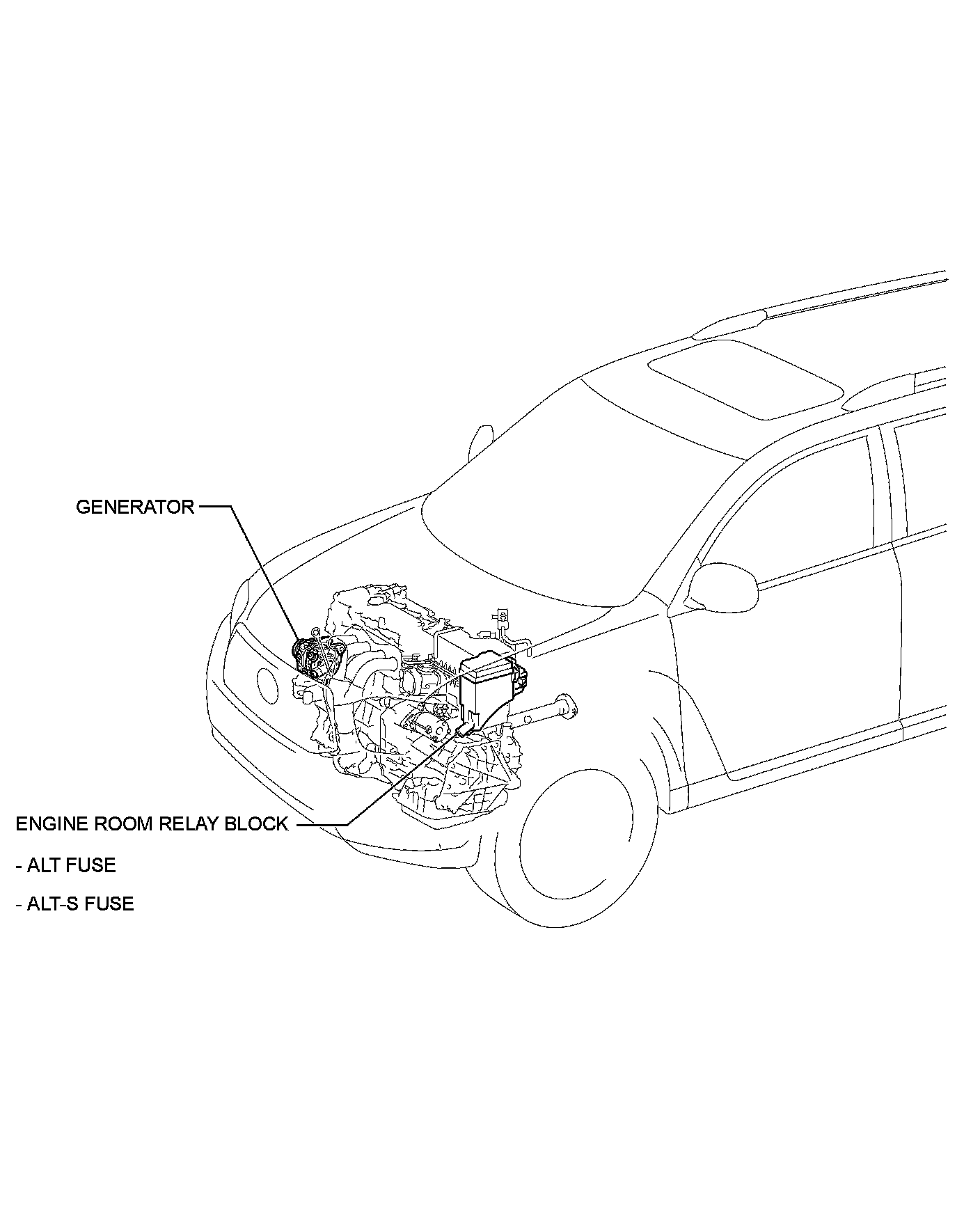 GENERATOR

ENGINE ROOM RELAY BLOCK

- ALT FUSE

- ALT-S FUSE