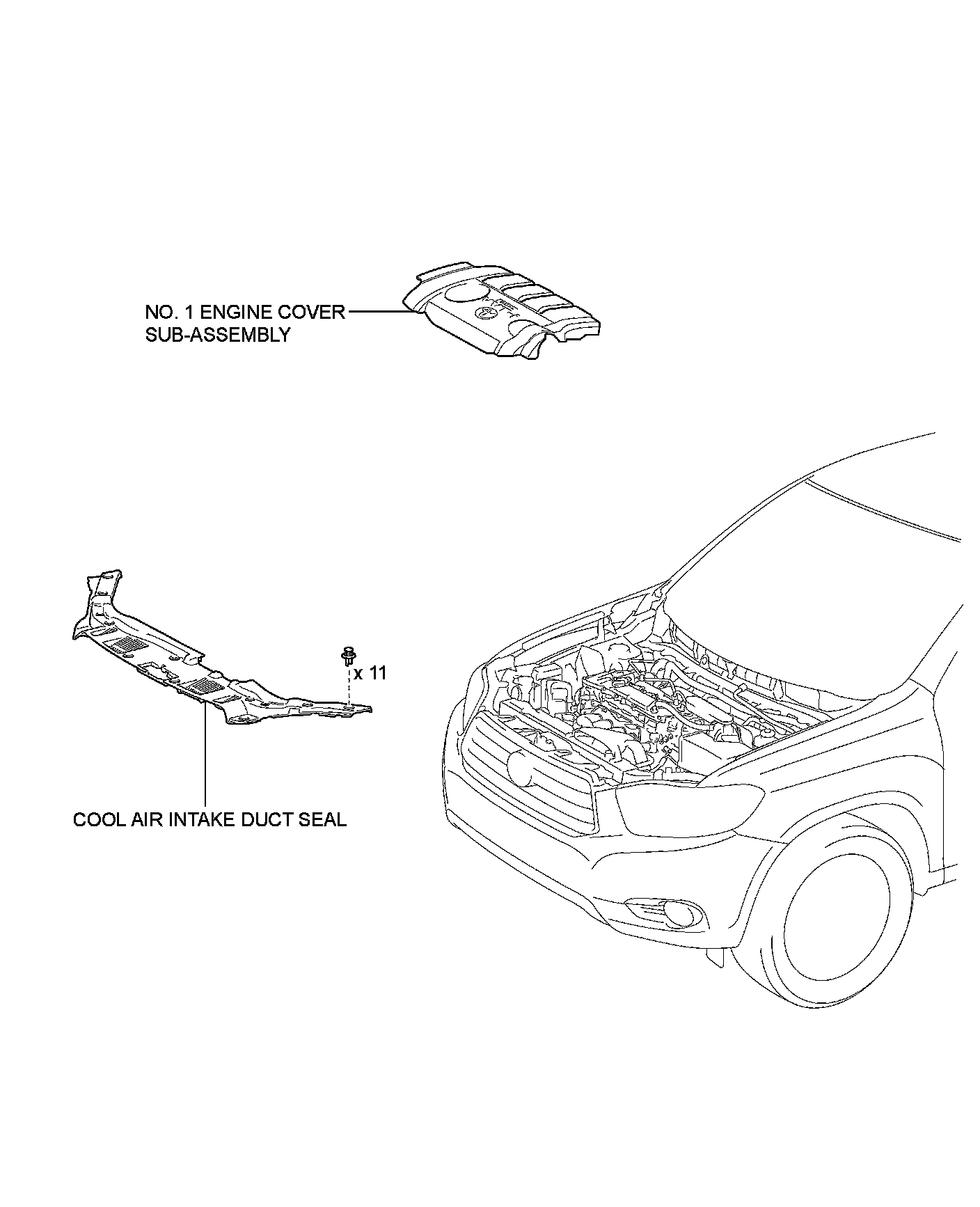 NO. 1 ENGINE COVER SUB-ASSEMBLY

x 11

COOL AIR INTAKE DUCT SEAL