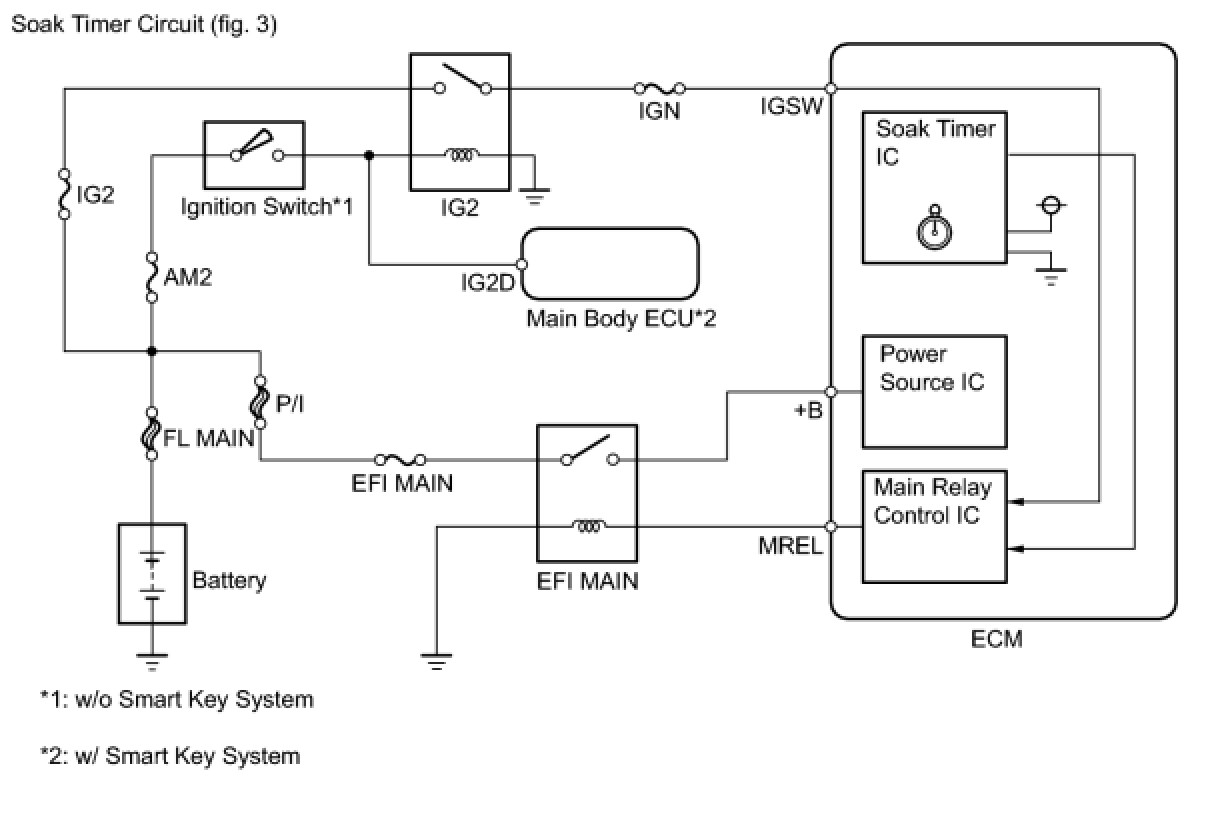 Soak Timer Circuit (fig. 3)

IGN
IGSW
Soak Timer IC
IG2
Ignition Switch*1
IG2
AM2
IG2D
Main Body ECU*2
Power Source IC
P/I
+B
FL MAIN
EFI MAIN
Main Relay Control IC
MREL
Battery
EFI MAIN
ECM

*1: w/o Smart Key System

*2: w/ Smart Key System