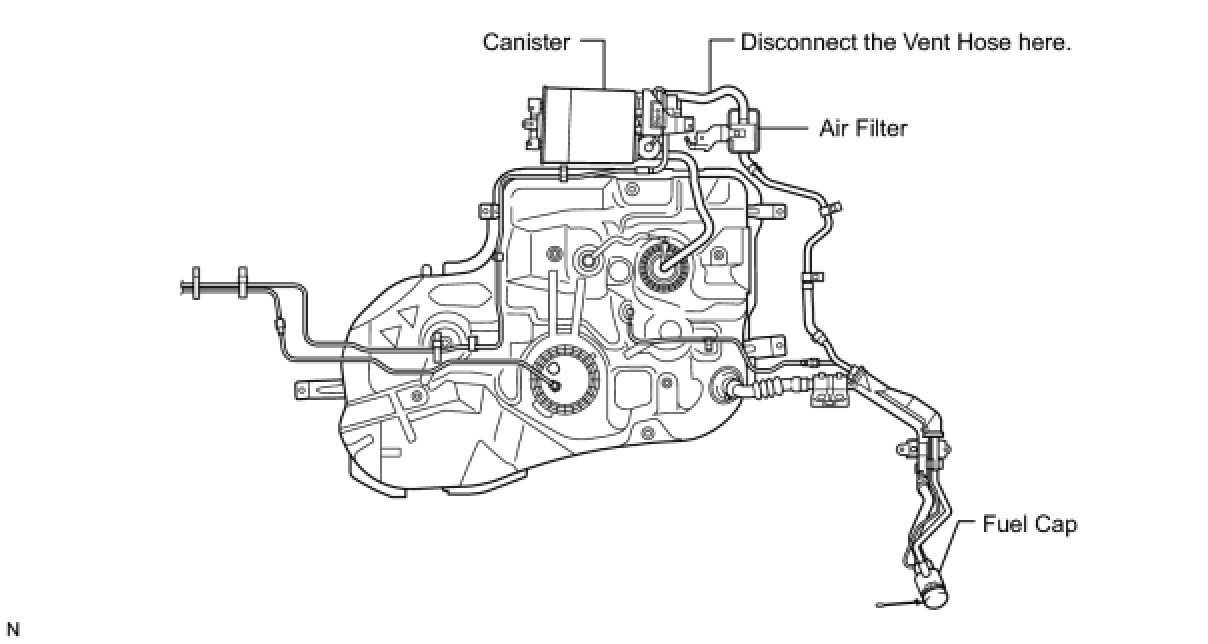 Canister
Disconnect the Vent Hose here.
Air Filter
Fuel Cap
N