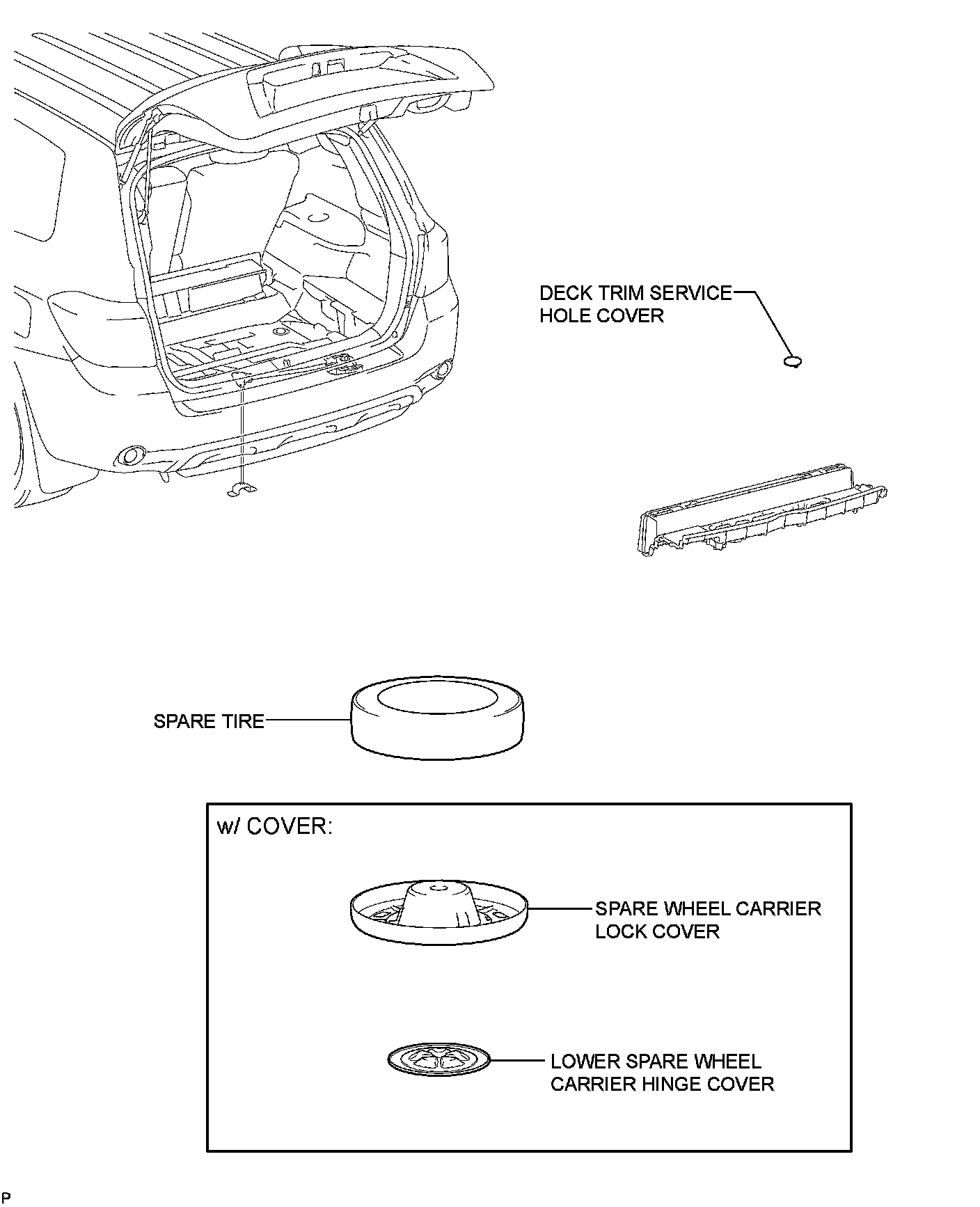 DECK TRIM SERVICE HOLE COVER

SPARE TIRE

w/ COVER:

SPARE WHEEL CARRIER LOCK COVER

LOWER SPARE WHEEL CARRIER HINGE COVER

P