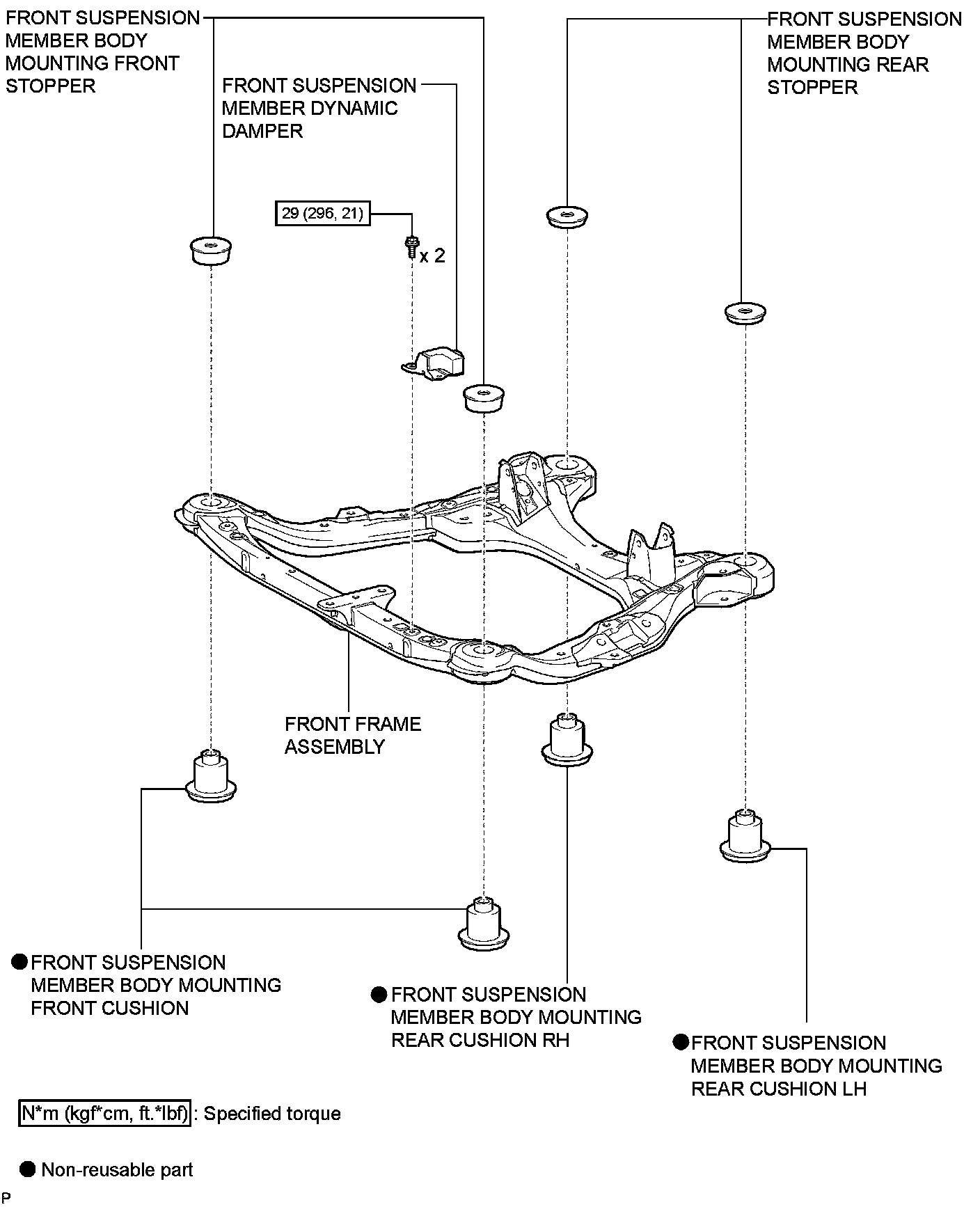 FRONT SUSPENSION MEMBER BODY MOUNTING FRONT STOPPER

FRONT SUSPENSION MEMBER DYNAMIC DAMPER

FRONT SUSPENSION MEMBER BODY MOUNTING REAR STOPPER

29 (296, 21)

x 2

FRONT FRAME ASSEMBLY

● FRONT SUSPENSION MEMBER BODY MOUNTING FRONT CUSHION

● FRONT SUSPENSION MEMBER BODY MOUNTING REAR CUSHION RH

● FRONT SUSPENSION MEMBER BODY MOUNTING REAR CUSHION LH

N*m (kgf*cm, ft.*lbf) : Specified torque

● Non-reusable part

P