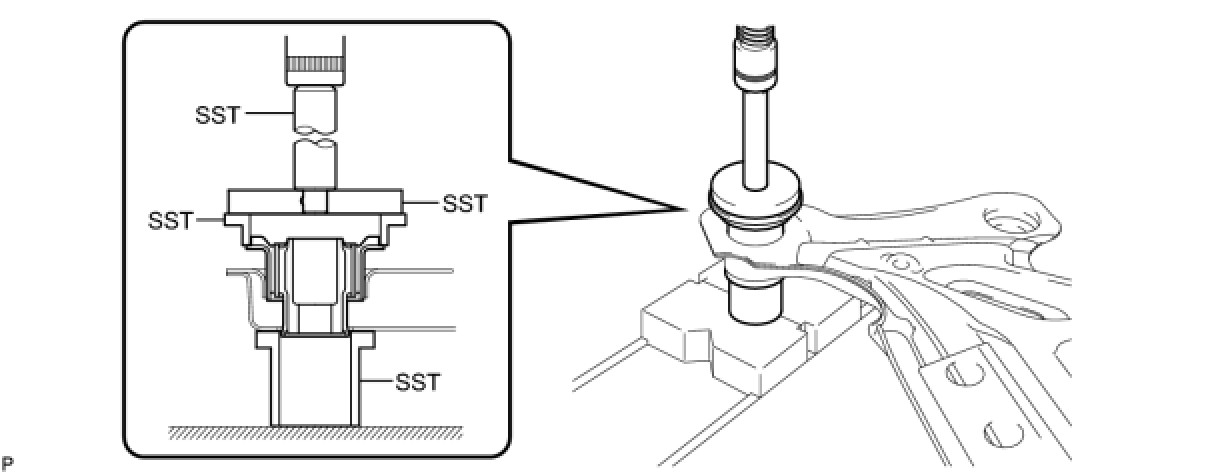 SST
SST
SST
SST
P