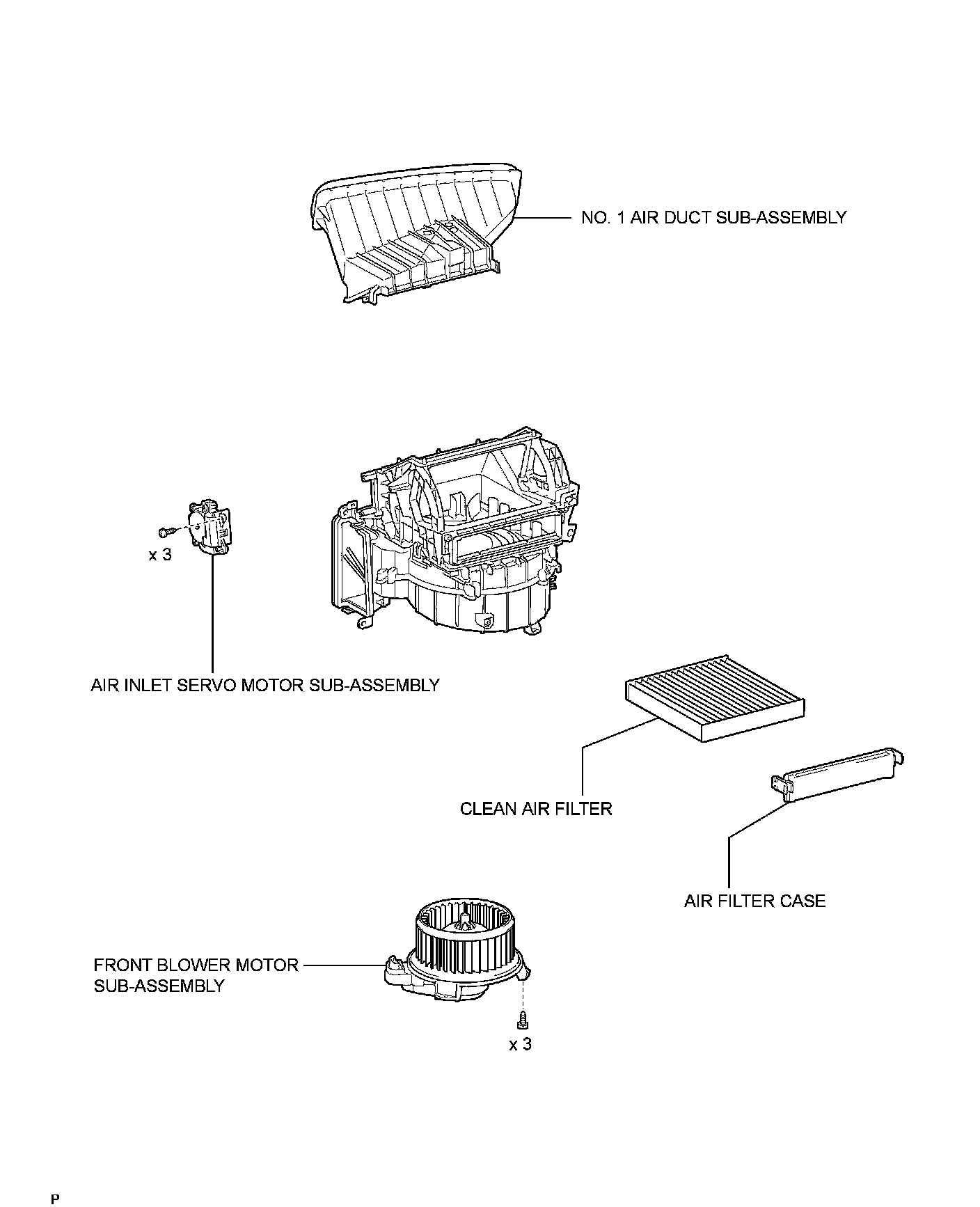 NO. 1 AIR DUCT SUB-ASSEMBLY

x 3

AIR INLET SERVO MOTOR SUB-ASSEMBLY

CLEAN AIR FILTER

AIR FILTER CASE

FRONT BLOWER MOTOR SUB-ASSEMBLY

x 3

P