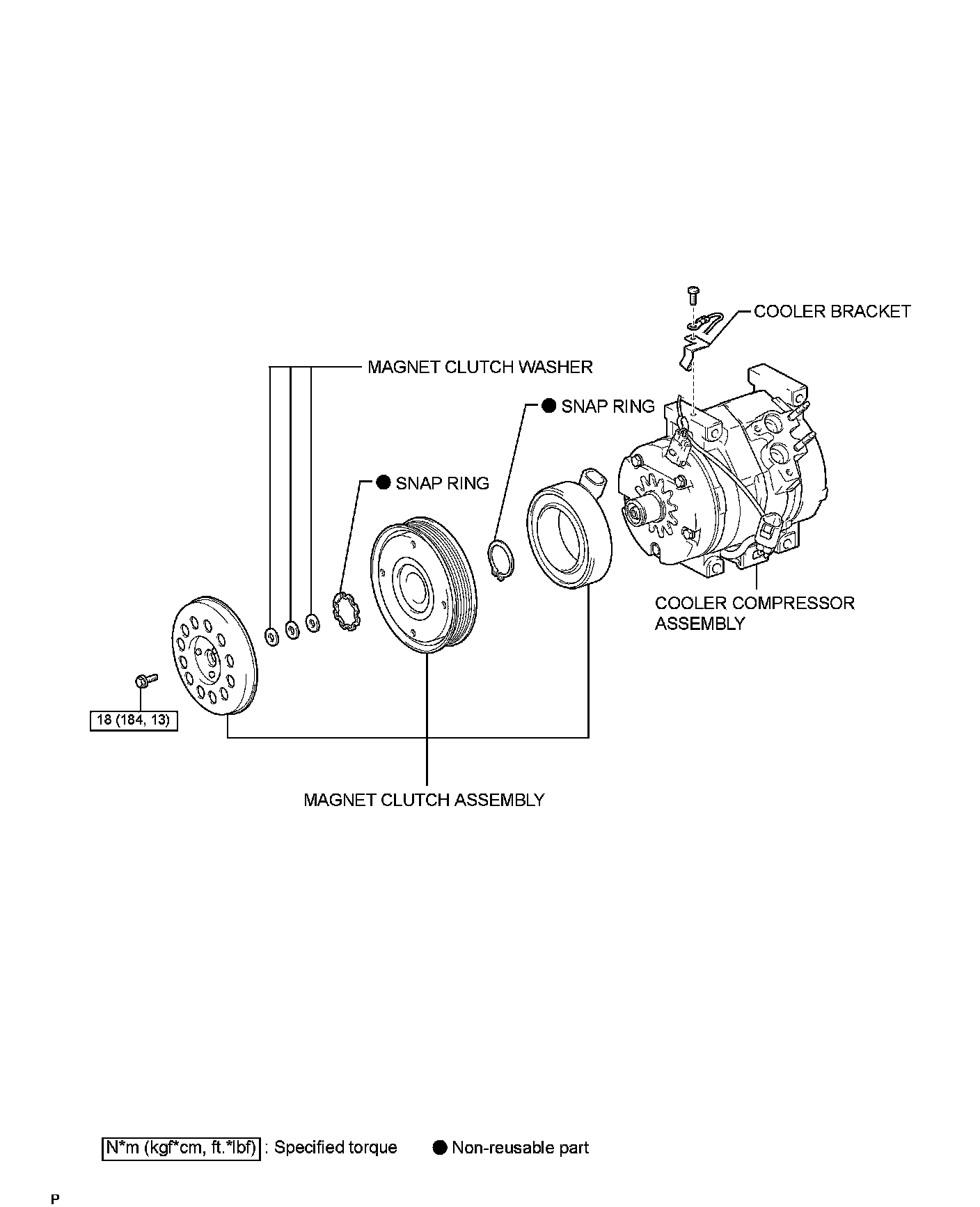 COOLER BRACKET

MAGNET CLUTCH WASHER

● SNAP RING

● SNAP RING

COOLER COMPRESSOR ASSEMBLY

18 (184, 13)

MAGNET CLUTCH ASSEMBLY

N*m (kgf*cm, ft.*lbf) : Specified torque ● Non-reusable part

P