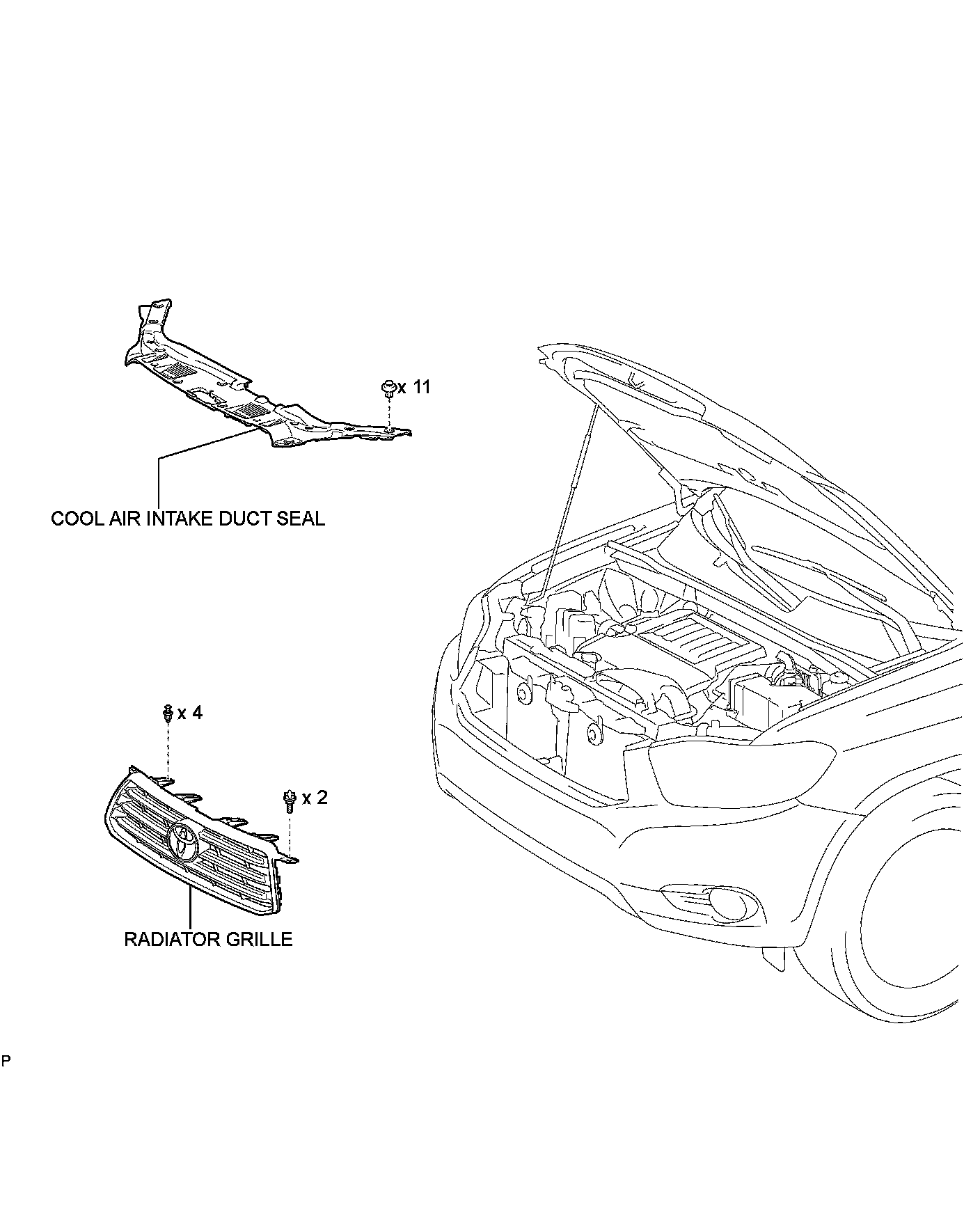 x 11

COOL AIR INTAKE DUCT SEAL

x 4

x 2

RADIATOR GRILLE

P