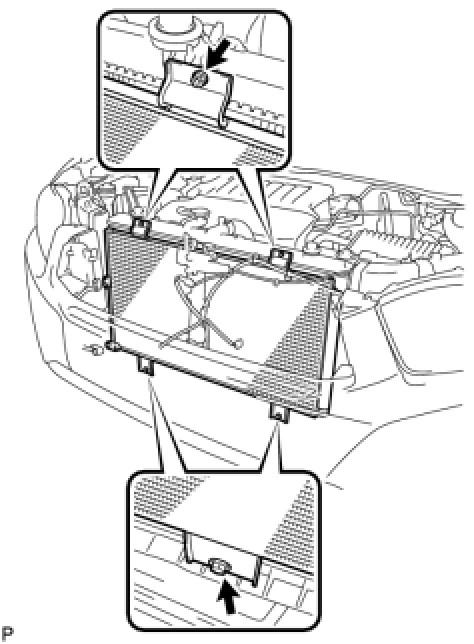 P