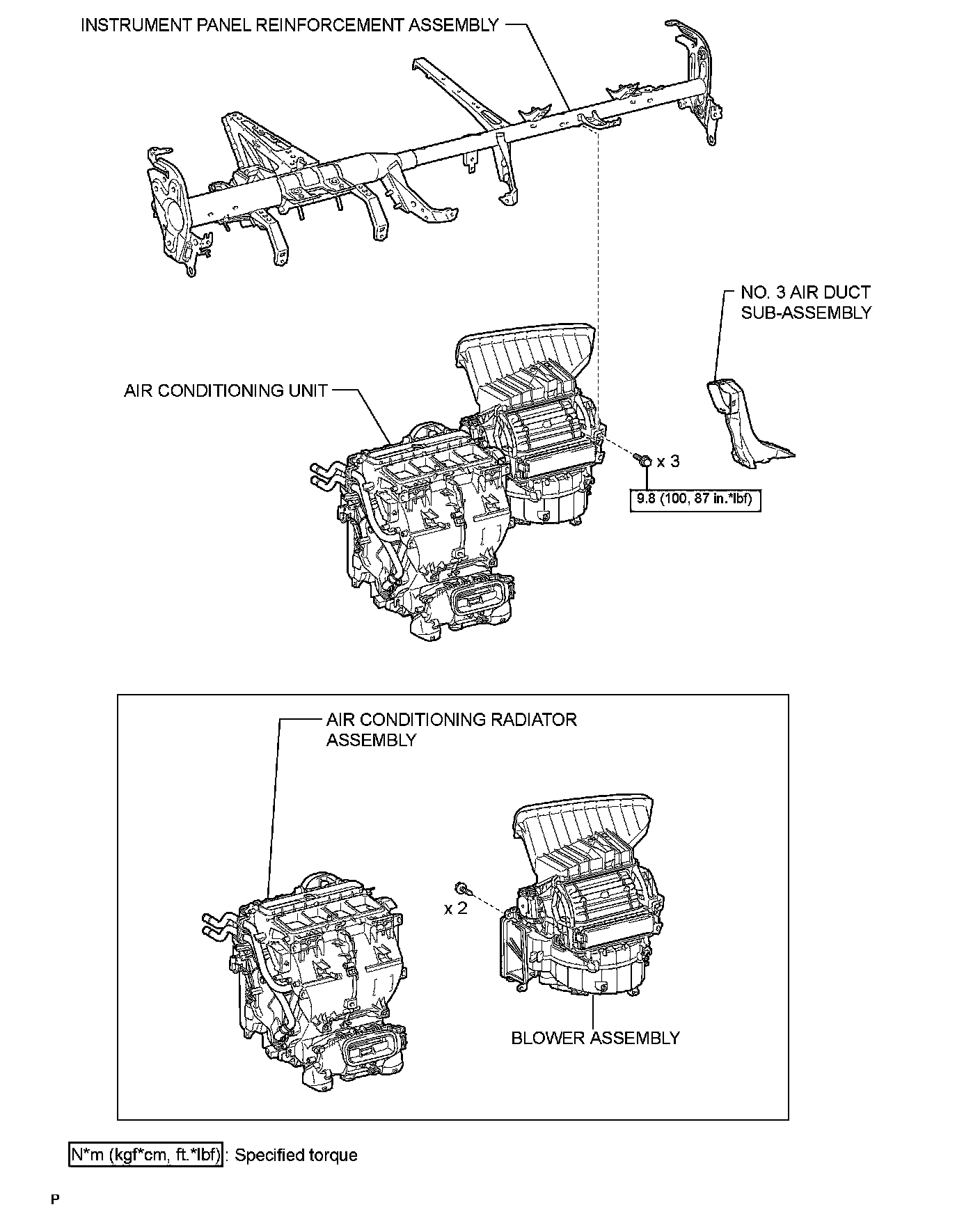 INSTRUMENT PANEL REINFORCEMENT ASSEMBLY

NO. 3 AIR DUCT SUB-ASSEMBLY

AIR CONDITIONING UNIT

x 3

9.8 (100, 87 in.*lbf)

AIR CONDITIONING RADIATOR ASSEMBLY

x 2

BLOWER ASSEMBLY

N*m (kgf*cm, ft.*lbf) : Specified torque

P