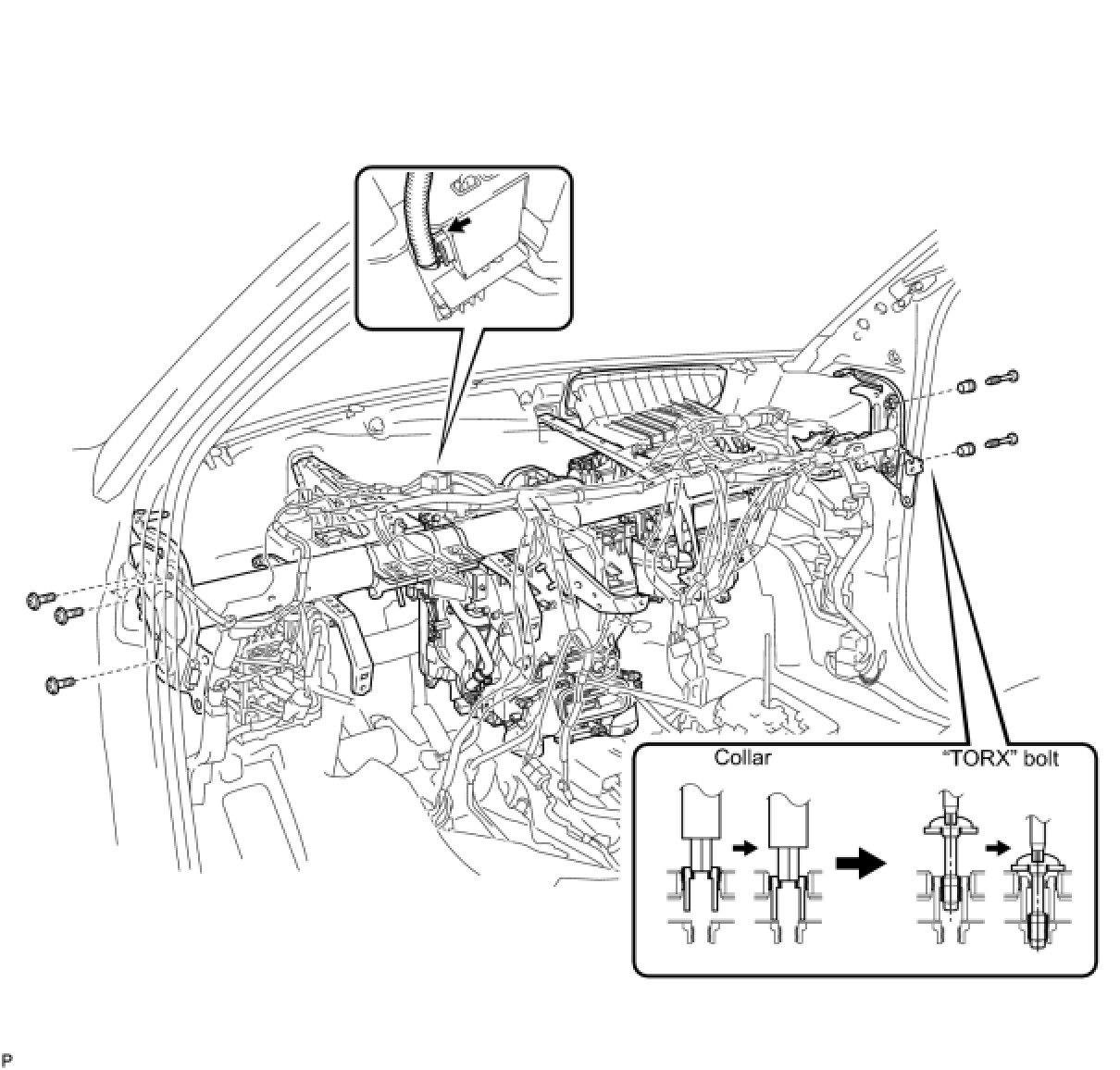 Collar

"TORX" bolt

P