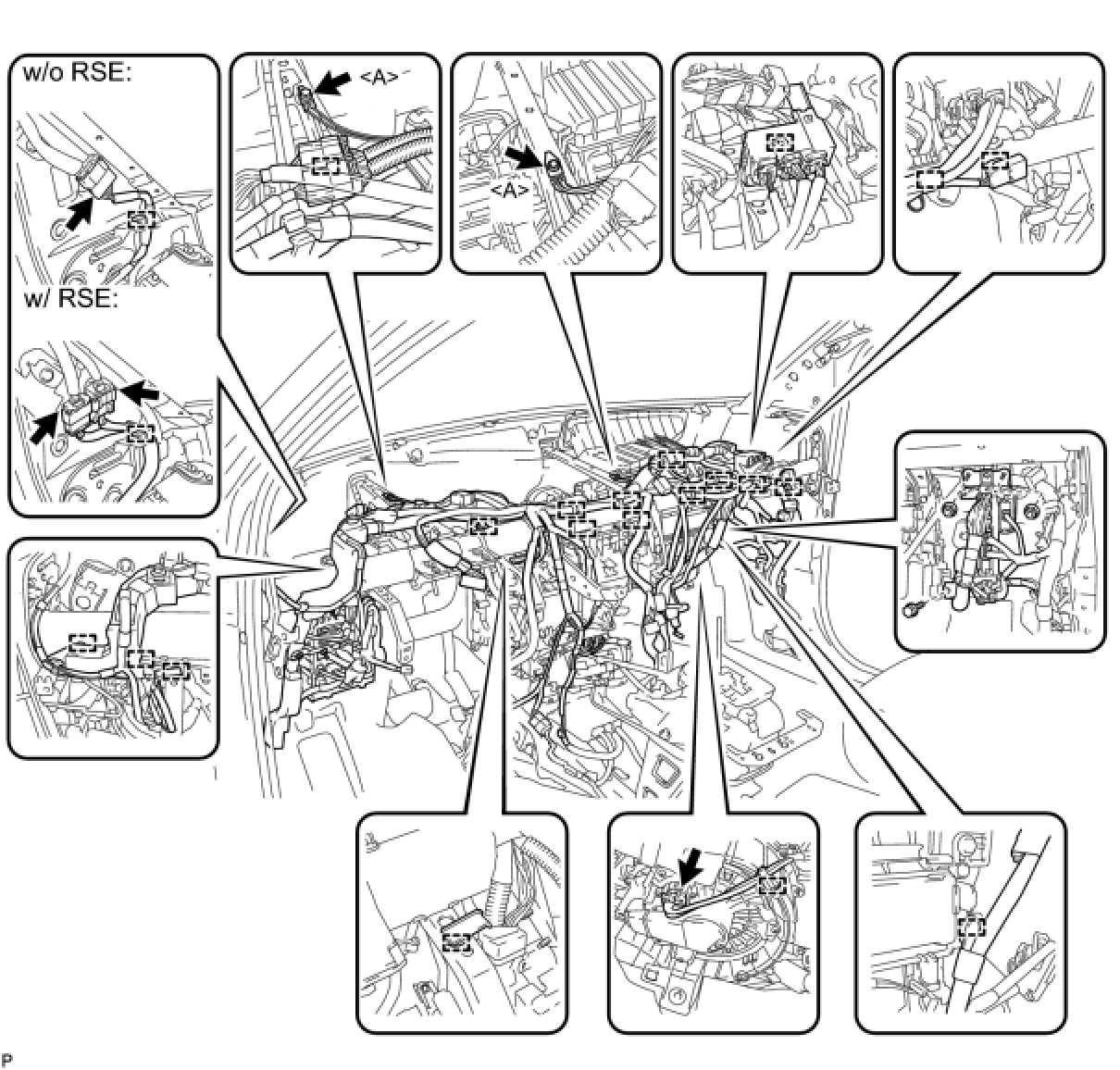 w/o RSE:

w/ RSE:

<A>

<A>

P