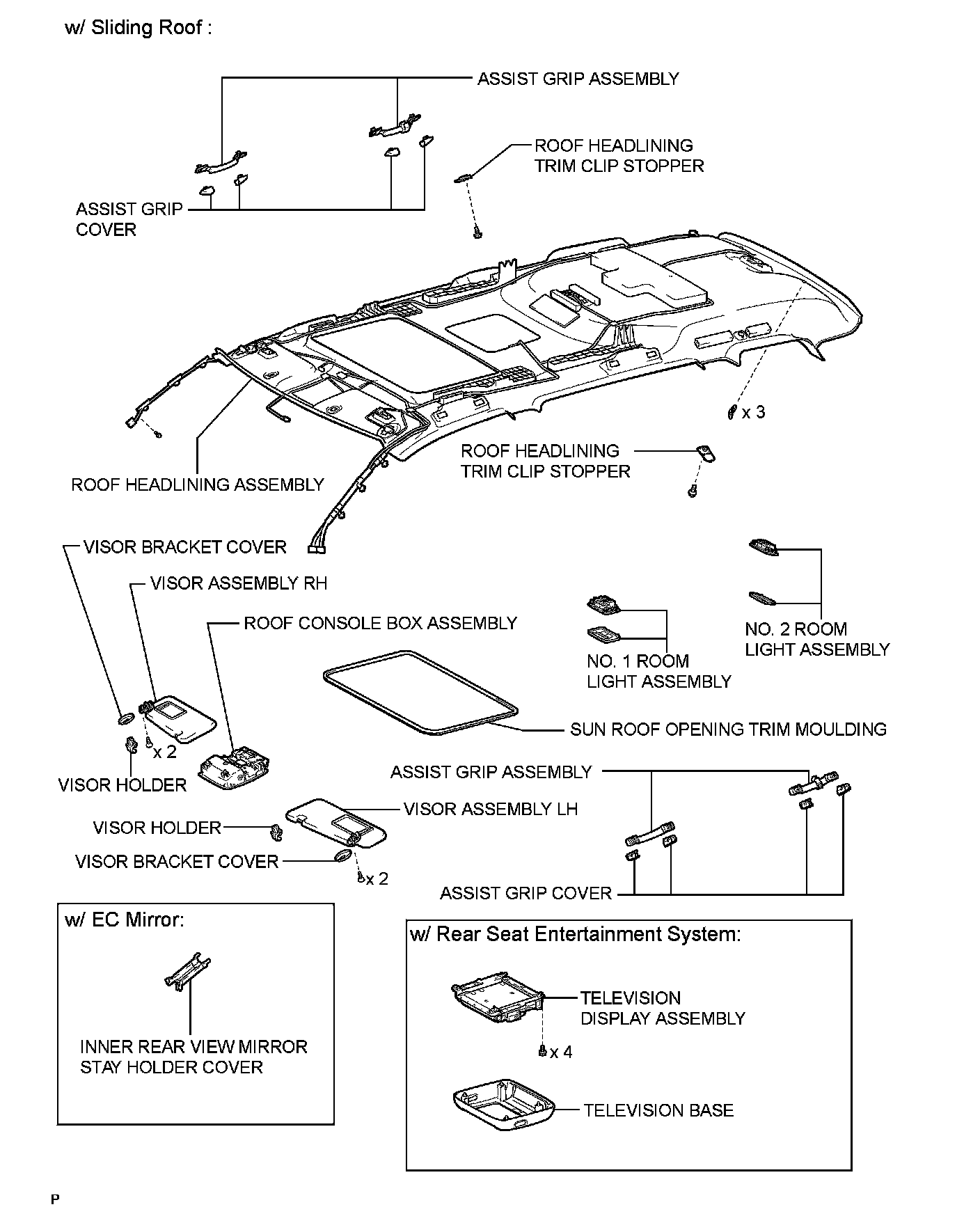 w/ Sliding Roof :

ASSIST GRIP ASSEMBLY

ROOF HEADLINING TRIM CLIP STOPPER

ASSIST GRIP COVER

x 3

ROOF HEADLINING TRIM CLIP STOPPER

ROOF HEADLINING ASSEMBLY

VISOR BRACKET COVER

VISOR ASSEMBLY RH

ROOF CONSOLE BOX ASSEMBLY

NO. 2 ROOM LIGHT ASSEMBLY

NO. 1 ROOM LIGHT ASSEMBLY

SUN ROOF OPENING TRIM MOULDING

x 2

VISOR HOLDER

ASSIST GRIP ASSEMBLY

VISOR ASSEMBLY LH

VISOR HOLDER

VISOR BRACKET COVER

x 2

ASSIST GRIP COVER

w/ EC Mirror:

INNER REAR VIEW MIRROR STAY HOLDER COVER

w/ Rear Seat Entertainment System:

TELEVISION DISPLAY ASSEMBLY

x 4

TELEVISION BASE

P