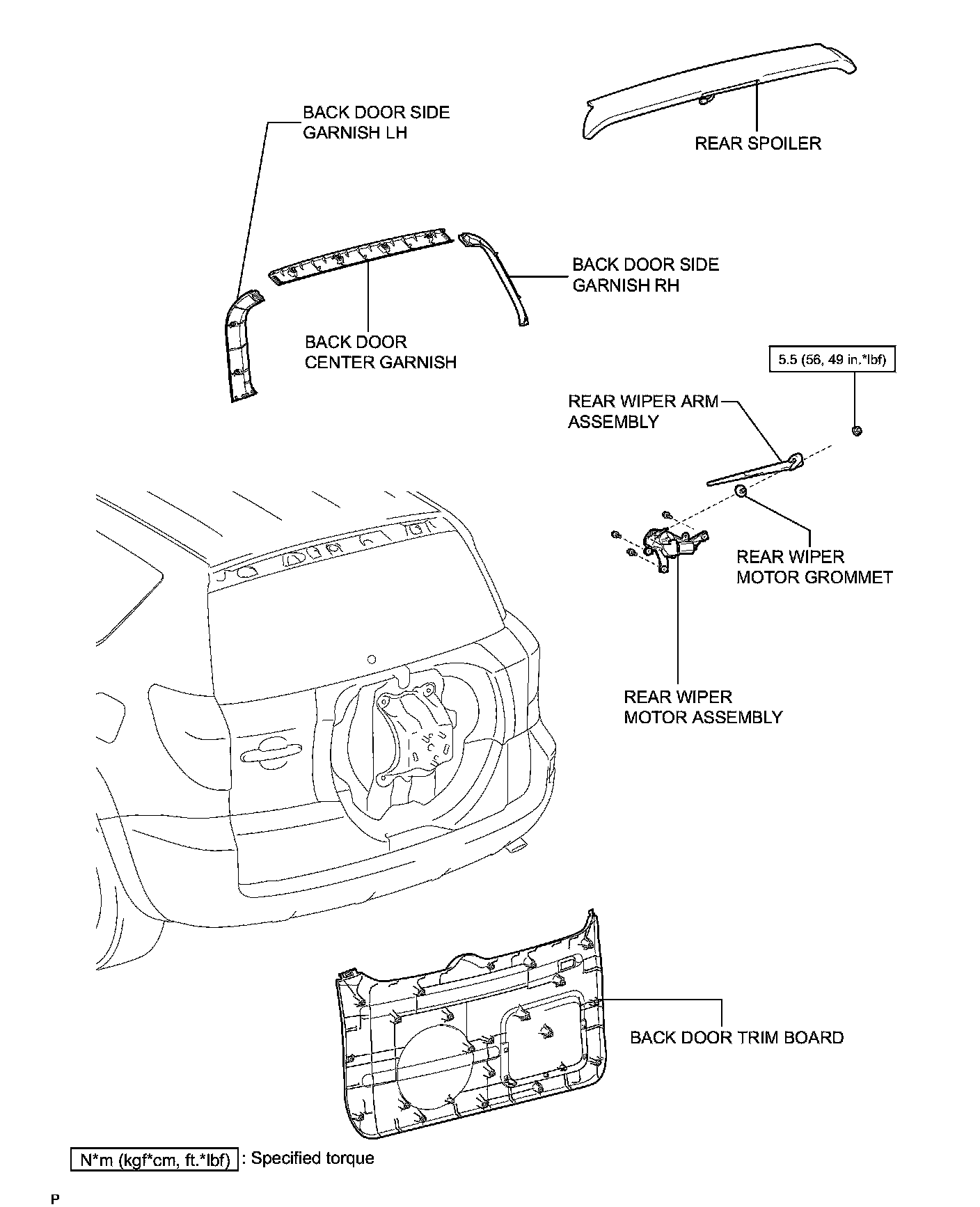 BACK DOOR SIDE GARNISH LH

REAR SPOILER

BACK DOOR SIDE GARNISH RH

BACK DOOR CENTER GARNISH

5.5 (56, 49 in.*lbf)

REAR WIPER ARM ASSEMBLY

REAR WIPER MOTOR GROMMET

REAR WIPER MOTOR ASSEMBLY

BACK DOOR TRIM BOARD

N*m (kgf*cm, ft.*lbf) : Specified torque

P