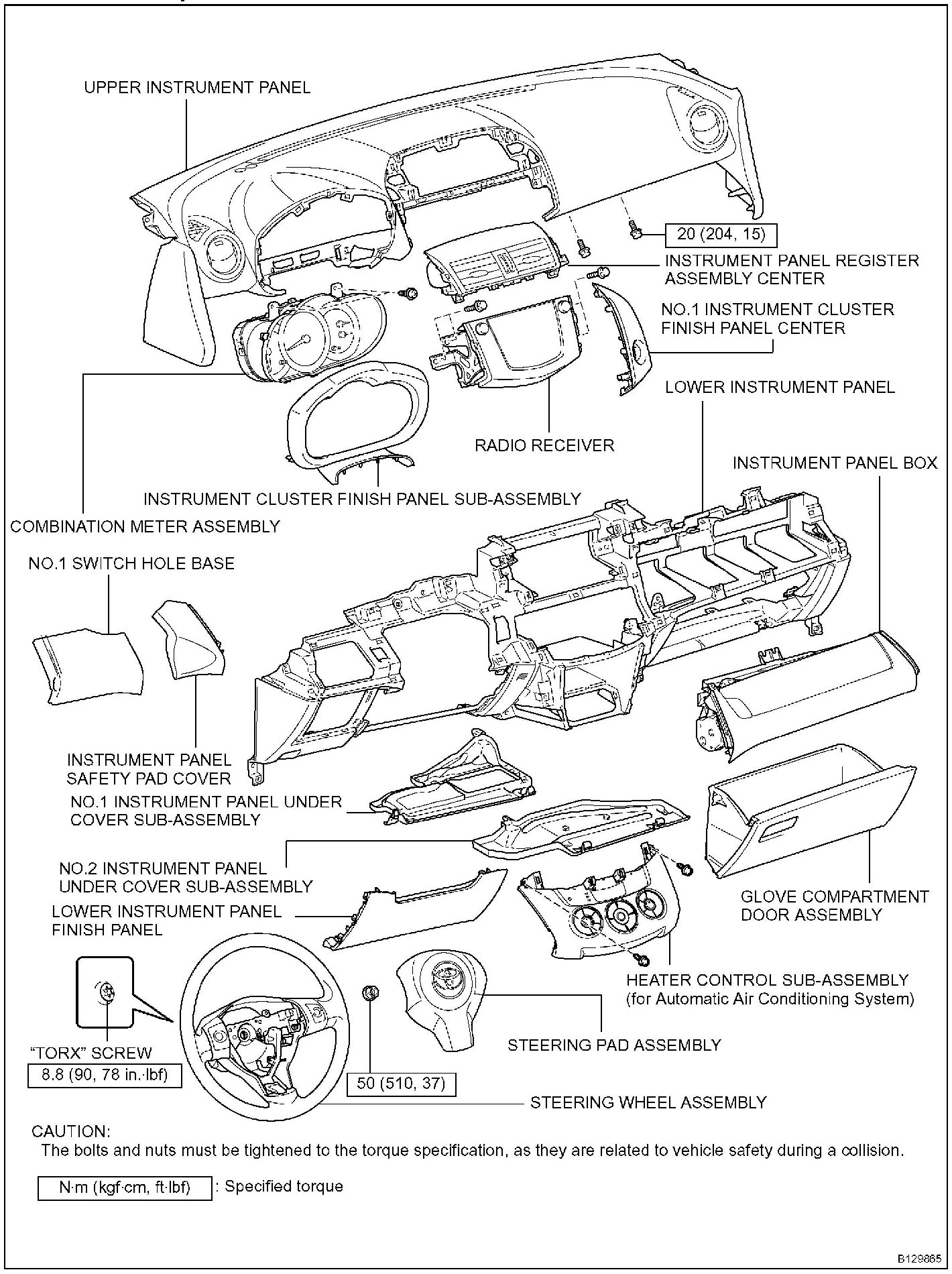 UPPER INSTRUMENT PANEL

20 (204, 15)

INSTRUMENT PANEL REGISTER ASSEMBLY CENTER

NO.1 INSTRUMENT CLUSTER FINISH PANEL CENTER

LOWER INSTRUMENT PANEL

RADIO RECEIVER

INSTRUMENT PANEL BOX

INSTRUMENT CLUSTER FINISH PANEL SUB-ASSEMBLY

COMBINATION METER ASSEMBLY

NO.1 SWITCH HOLE BASE

INSTRUMENT PANEL SAFETY PAD COVER

NO.1 INSTRUMENT PANEL UNDER COVER SUB-ASSEMBLY

NO.2 INSTRUMENT PANEL UNDER COVER SUB-ASSEMBLY

LOWER INSTRUMENT PANEL FINISH PANEL

GLOVE COMPARTMENT DOOR ASSEMBLY

HEATER CONTROL SUB-ASSEMBLY (for Automatic Air Conditioning System)

"TORX" SCREW

8.8 (90, 78 in.·lbf)

50 (510, 37)

STEERING PAD ASSEMBLY

STEERING WHEEL ASSEMBLY

CAUTION:
The bolts and nuts must be tightened to the torque specification, as they are related to vehicle safety during a collision.

N·m (kgf·cm, ft·lbf) : Specified torque

B129865